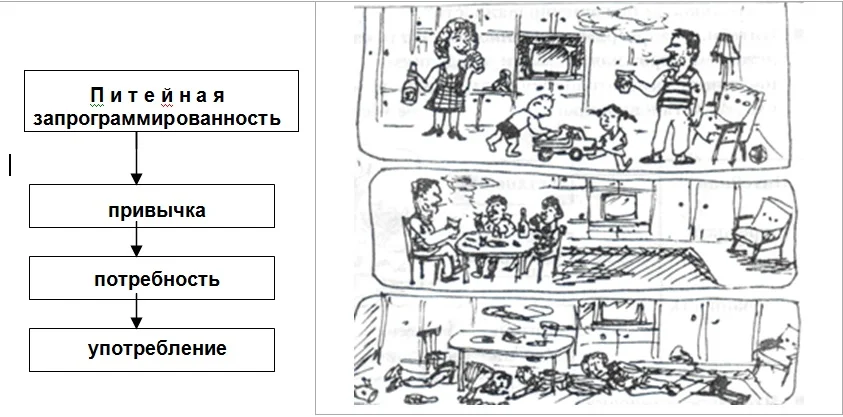 Питейная запрограммированность

привычка

потребность

употребление