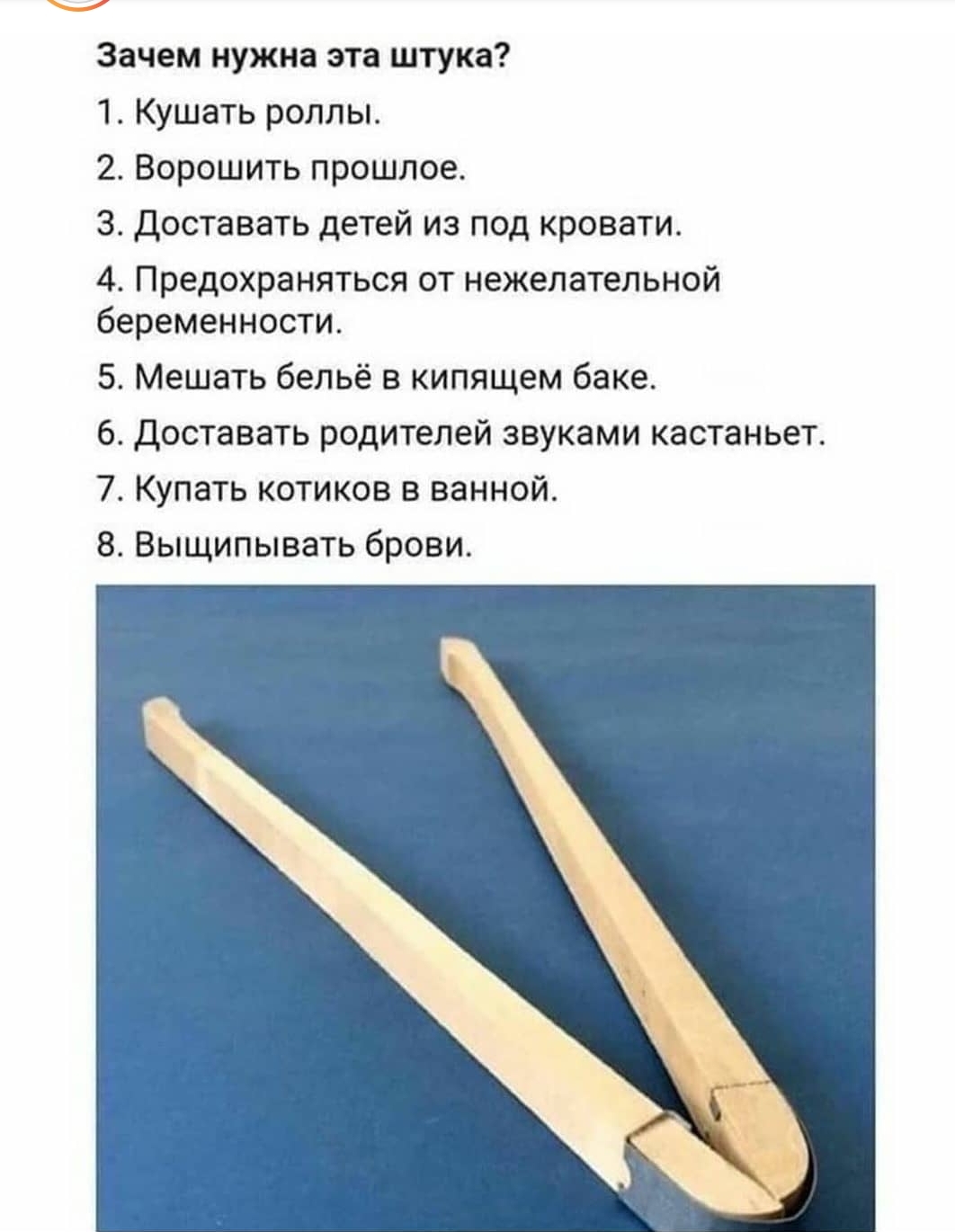 Зачем нужна эта штука?

1. Кушать роллы.

2. Ворошить прошлое.

3. Доставать детей из под кровати.

4. Предохраняться от нежелательной беременности.

5. Мешать бельё в кипящем баке.

6. Доставать родителей звуками кастаньет.

7. Купать котиков в ванной.

8. Выщипывать брови.