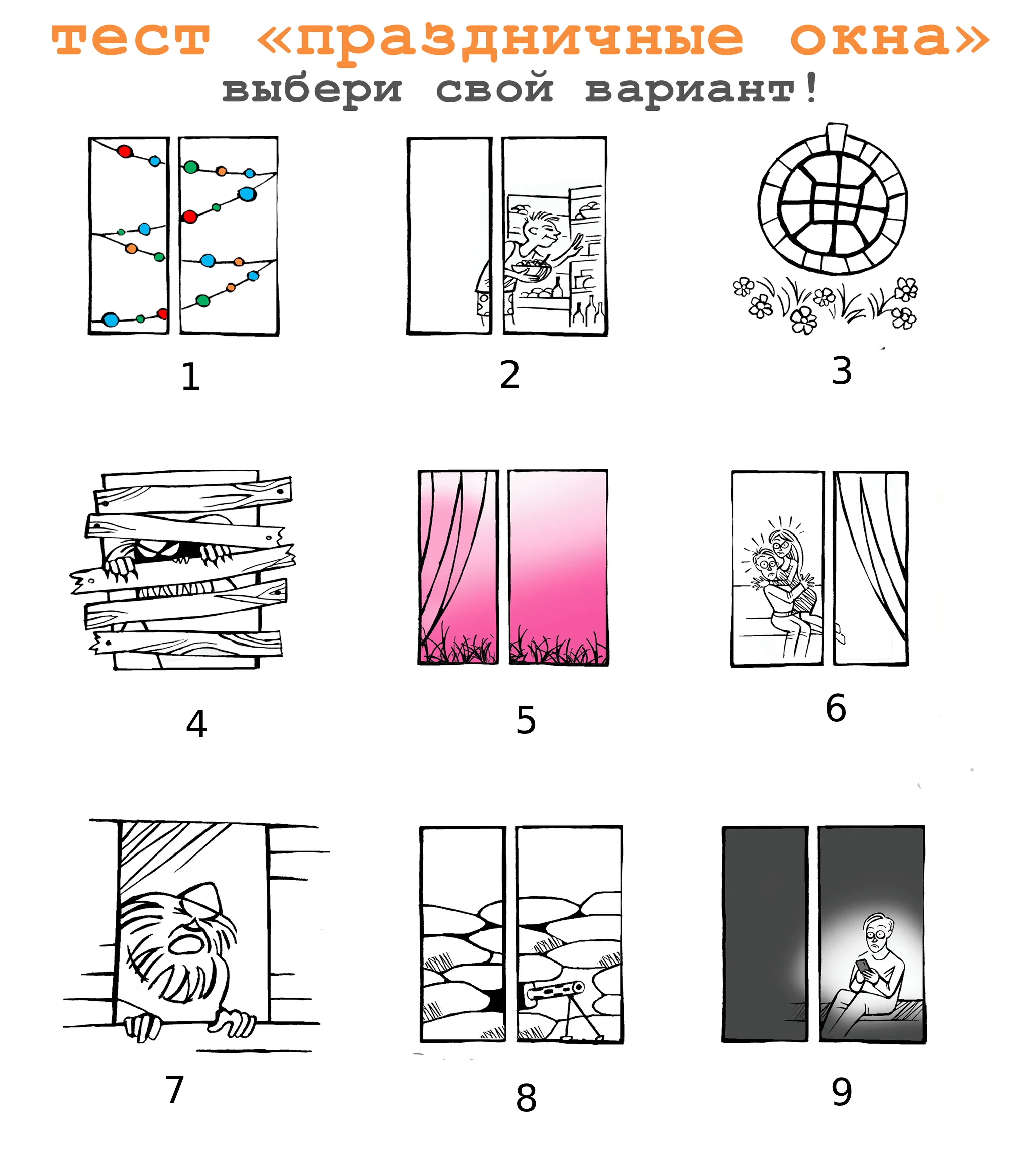 тест «праздничные окна»
выбери свой вариант!

1

2

3

4

5

6

7

8

9