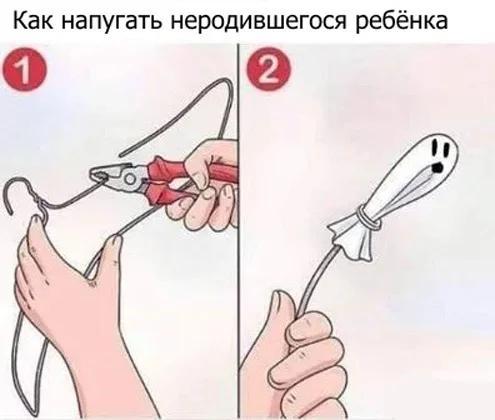 Как напугать неродившегося ребёнка

1

2