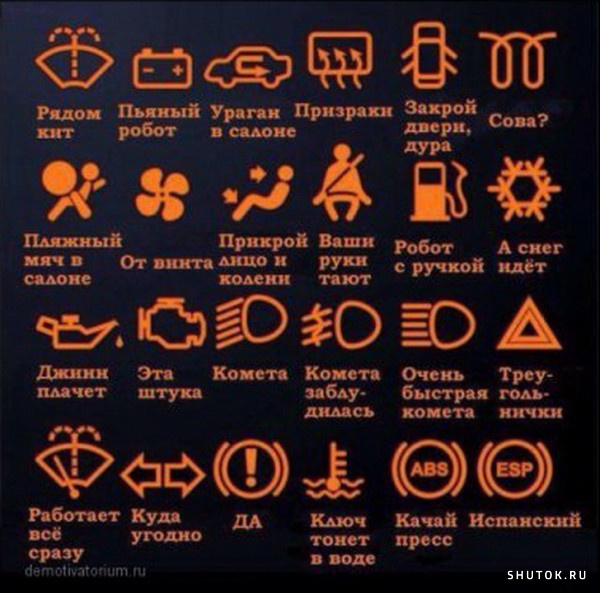 Рядом кит

Пьяный робот

Ураган в салоне

Призраки

Закрой двери, дура

Сова?

Пляжный мяч в салоне

От винта

Прикрой лицо и колени

Ваши руки тают

Робот с ручкой

А снег идёт

Джинн плачет

Эта штука

Комета

Комета заблудилась

Очень быстрая комета

Треугольнички

Работает всё сразу

Куда угодно

ДА

Ключ тонет в воде

ABS

Качай пресс

ESP

Испанский

demotivatorium.ru

SHUTOK.RU