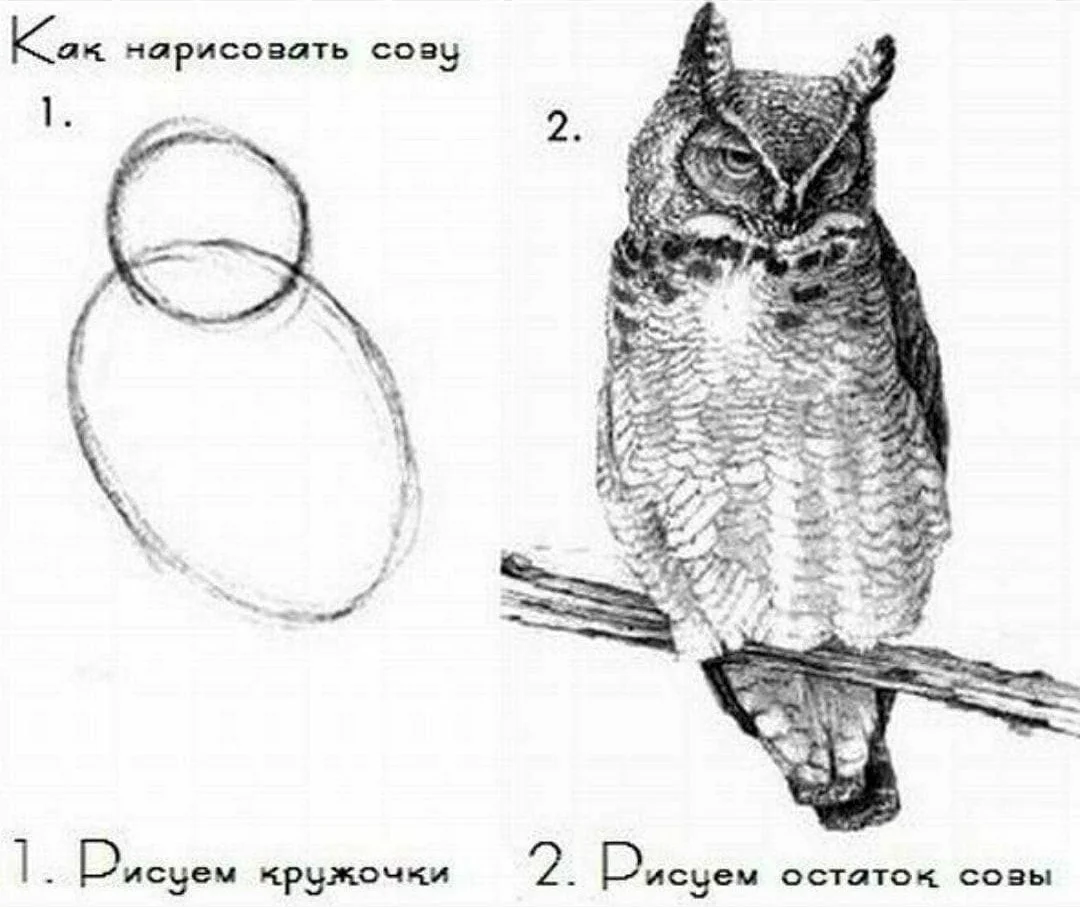 Как нарисовать сову

1.

2.

1. Рисуем кружочки

2. Рисуем остаток совы