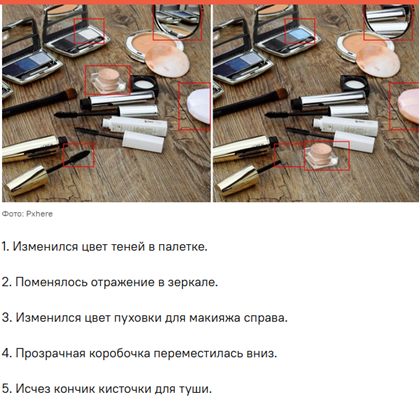 Фото: Pxhere

1. Изменился цвет теней в палетке.

2. Поменялось отражение в зеркале.

3. Изменился цвет пуховки для макияжа справа.

4. Прозрачная коробочка переместилась вниз.

5. Исчез кончик кисточки для туши.