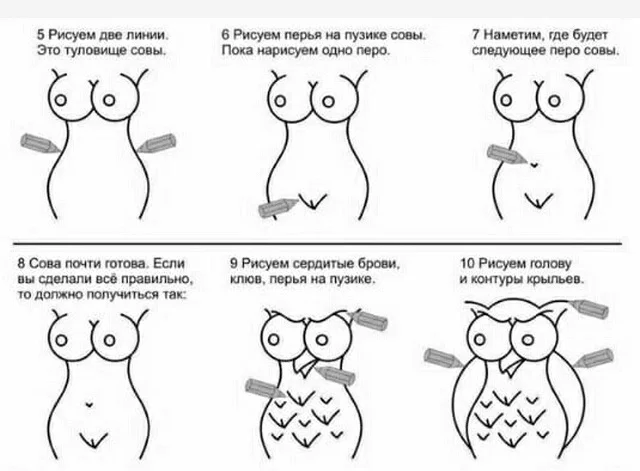 5 Рисуем две линии. Это туловище совы.

6 Рисуем перья на пузике совы. Пока нарисуем одно перо.

7 Наметим, где будет следующее перо совы.

8 Сова почти готова. Если вы сделали всё правильно, то должно получиться так:

9 Рисуем сердитые брови, клюв, перья на пузике.

10 Рисуем голову и контуры крыльев.