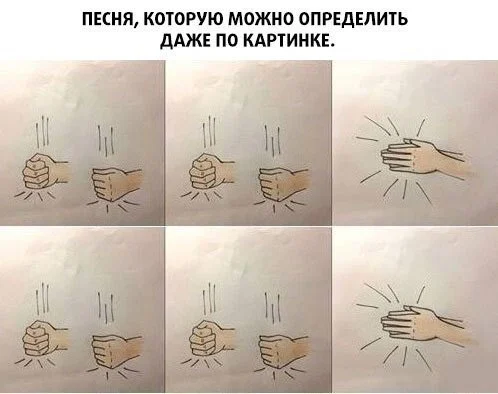 ПЕСНЯ, КОТОРУЮ МОЖНО ОПРЕДЕЛИТЬ ДАЖЕ ПО КАРТИНКЕ.