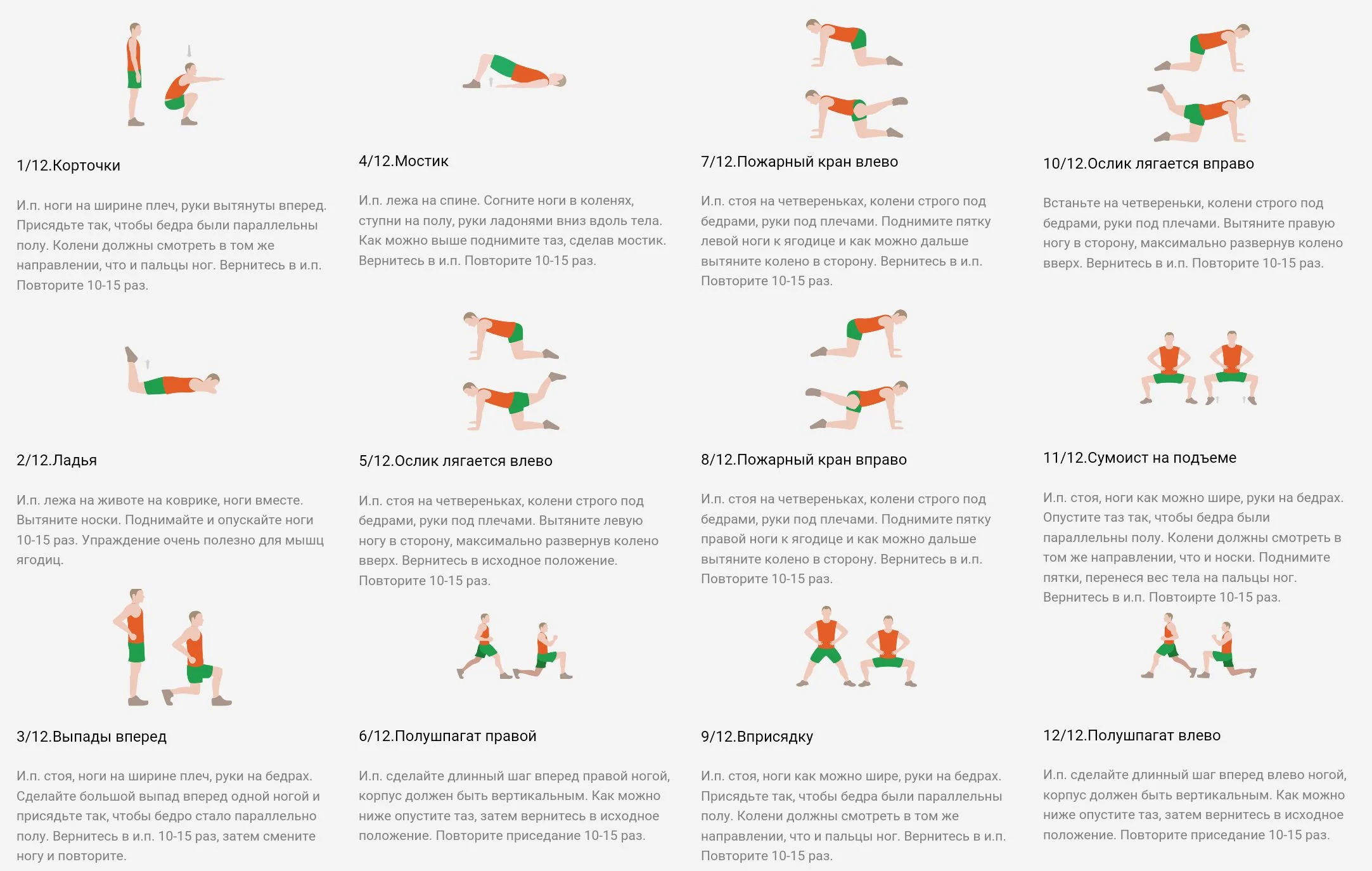 1/12.Корточки

И.п. ноги на ширине плеч, руки вытянуты вперед. Присядьте так, чтобы бедра были параллельны полу. Колени должны смотреть в том же направлении, что и пальцы ног. Вернитесь в и.п. Повторите 10-15 раз.

2/12.Ладья

И.п. лежа на животе на коврике, ноги вместе. Вытяните носки. Поднимайте и опускайте ноги 10-15 раз. Упраждение очень полезно для мышц ягодиц.

3/12.Выпады вперед

И.п. стоя, ноги на ширине плеч, руки на бедрах. Сделайте большой выпад вперед одной ногой и присядьте так, чтобы бедро стало параллельно полу. Вернитесь в и.п. 10-15 раз, затем смените ногу и повторите.

4/12.Мостик

И.п. лежа на спине. Согните ноги в коленях, ступни на полу, руки ладонями вниз вдоль тела. Как можно выше поднимите таз, сделав мостик. Вернитесь в и.п. Повторите 10-15 раз.

5/12.Ослик лягается влево

И.п. стоя на четвереньках, колени строго под бедрами, руки под плечами. Вытяните левую ногу в сторону, максимально развернув колено вверх. Вернитесь в исходное положение. Повторите 10-15 раз.

6/12.Полушпагат правой

И.п. сделайте длинный шаг вперед правой ногой, корпус должен быть вертикальным. Как можно ниже опустите таз, затем вернитесь в исходное положение. Повторите приседание 10-15 раз.

7/12.Пожарный кран влево

И.п. стоя на четвереньках, колени строго под бедрами, руки под плечами. Поднимите пятку левой ноги к ягодице и как можно дальше вытяните колено в сторону. Вернитесь в и.п. Повторите 10-15 раз.

8/12.Пожарный кран вправо

И.п. стоя на четвереньках, колени строго под бедрами, руки под плечами. Поднимите пятку правой ноги к ягодице и как можно дальше вытяните колено в сторону. Вернитесь в и.п. Повторите 10-15 раз.

9/12.Вприсядку

И.п. стоя, ноги как можно шире, руки на бедрах. Присядьте так, чтобы бедра были параллельны полу. Колени должны смотреть в том же направлении, что и пальцы ног. Вернитесь в и.п. Повторите 10-15 раз.

10/12.Ослик лягается вправо

Встаньте на четвереньки, колени строго под бедрами, руки под плечами. Вытяните правую ногу в сторону, максимально развернув колено вверх. Вернитесь в и.п. Повторите 10-15 раз.

11/12.Сумоист на подъеме

И.п. стоя, ноги как можно шире, руки на бедрах. Опустите таз так, чтобы бедра были параллельны полу. Колени должны смотреть в том же направлении, что и носки. Поднимите пятки, перенеся вес тела на пальцы ног. Вернитесь в и.п. Повтоирте 10-15 раз.

12/12.Полушпагат влево

И.п. сделайте длинный шаг вперед влево ногой, корпус должен быть вертикальным. Как можно ниже опустите таз, затем вернитесь в исходное положение. Повторите приседание 10-15 раз.