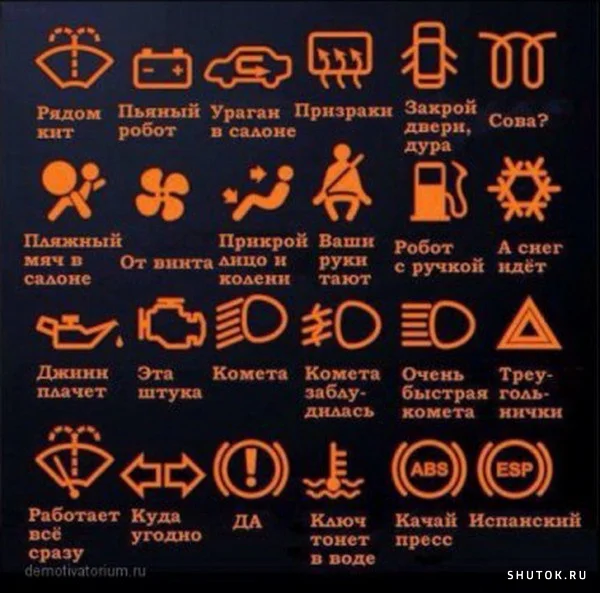 Рядом кит

Пьяный робот

Ураган в салоне

Призраки

Закрой двери, дура

Сова?

Пляжный мяч в салоне

От винта

Прикрой лицо и колени

Ваши руки тают

Робот с ручкой

А снег идёт

Джинн плачет

Эта штука

Комета

Комета заблудилась

Очень быстрая комета

Треугольнички

Работает всё сразу

Куда угодно

ДА

Ключ тонет в воде

ABS

Качай пресс

ESP

Испанский

demotivatorium.ru

SHUTOK.RU