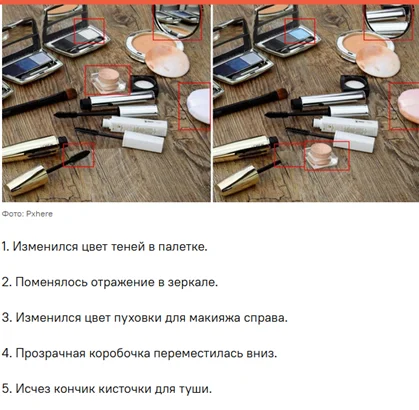 Фото: Pxhere

1. Изменился цвет теней в палетке.

2. Поменялось отражение в зеркале.

3. Изменился цвет пуховки для макияжа справа.

4. Прозрачная коробочка переместилась вниз.

5. Исчез кончик кисточки для туши.