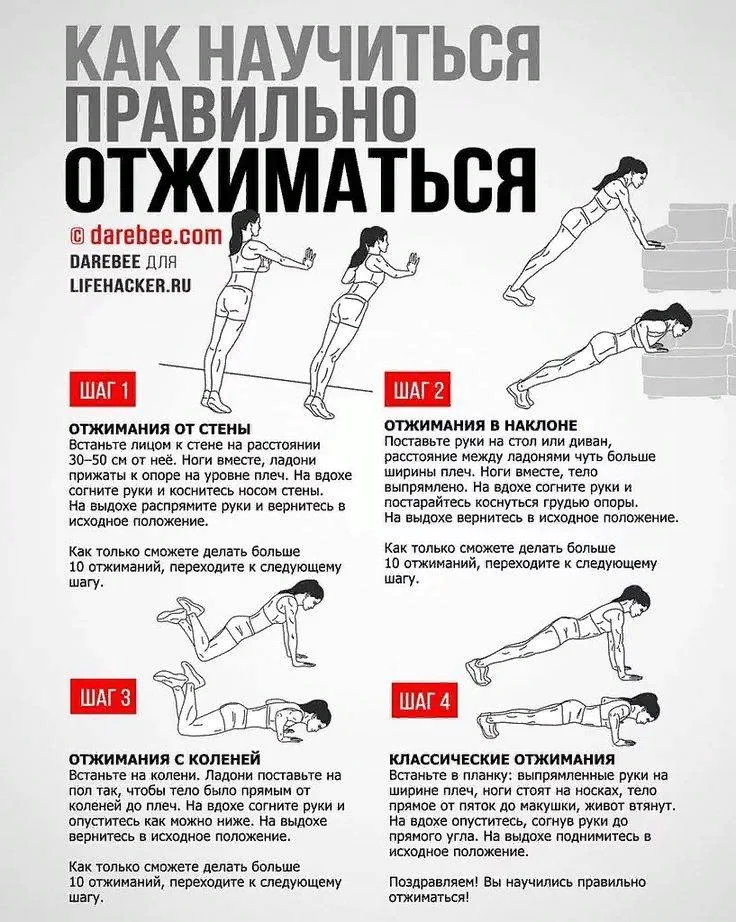 КАК НАУЧИТЬСЯ ПРАВИЛЬНО ОТЖИМАТЬСЯ

© darebee.com

DAREBEE ДЛЯ LIFEHACKER.RU

ШАГ 1

ОТЖИМАНИЯ ОТ СТЕНЫ
Встаньте лицом к стене на расстоянии 30–50 см от неё. Ноги вместе, ладони прижаты к опоре на уровне плеч. На вдохе согните руки и коснитесь носом стены. На выдохе распрямите руки и вернитесь в исходное положение.

Как только сможете делать больше 10 отжиманий, переходите к следующему шагу.

ШАГ 2

ОТЖИМАНИЯ В НАКЛОНЕ
Поставьте руки на стол или диван, расстояние между ладонями чуть больше ширины плеч. Ноги вместе, тело выпрямлено. На вдохе согните руки и постарайтесь коснуться грудью опоры. На выдохе вернитесь в исходное положение.

Как только сможете делать больше 10 отжиманий, переходите к следующему шагу.

ШАГ 3

ОТЖИМАНИЯ С КОЛЕНЕЙ
Встаньте на колени. Ладони поставьте на пол так, чтобы тело было прямым от коленей до плеч. На вдохе согните руки и опуститесь как можно ниже. На выдохе вернитесь в исходное положение.

Как только сможете делать больше 10 отжиманий, переходите к следующему шагу.

ШАГ 4

КЛАССИЧЕСКИЕ ОТЖИМАНИЯ
Встаньте в планку: выпрямленные руки на ширине плеч, ноги стоят на носках, тело прямое от пяток до макушки, живот втянут. На вдохе опуститесь, согнув руки до прямого угла. На выдохе поднимитесь в исходное положение.

Поздравляем! Вы научились правильно отжиматься!