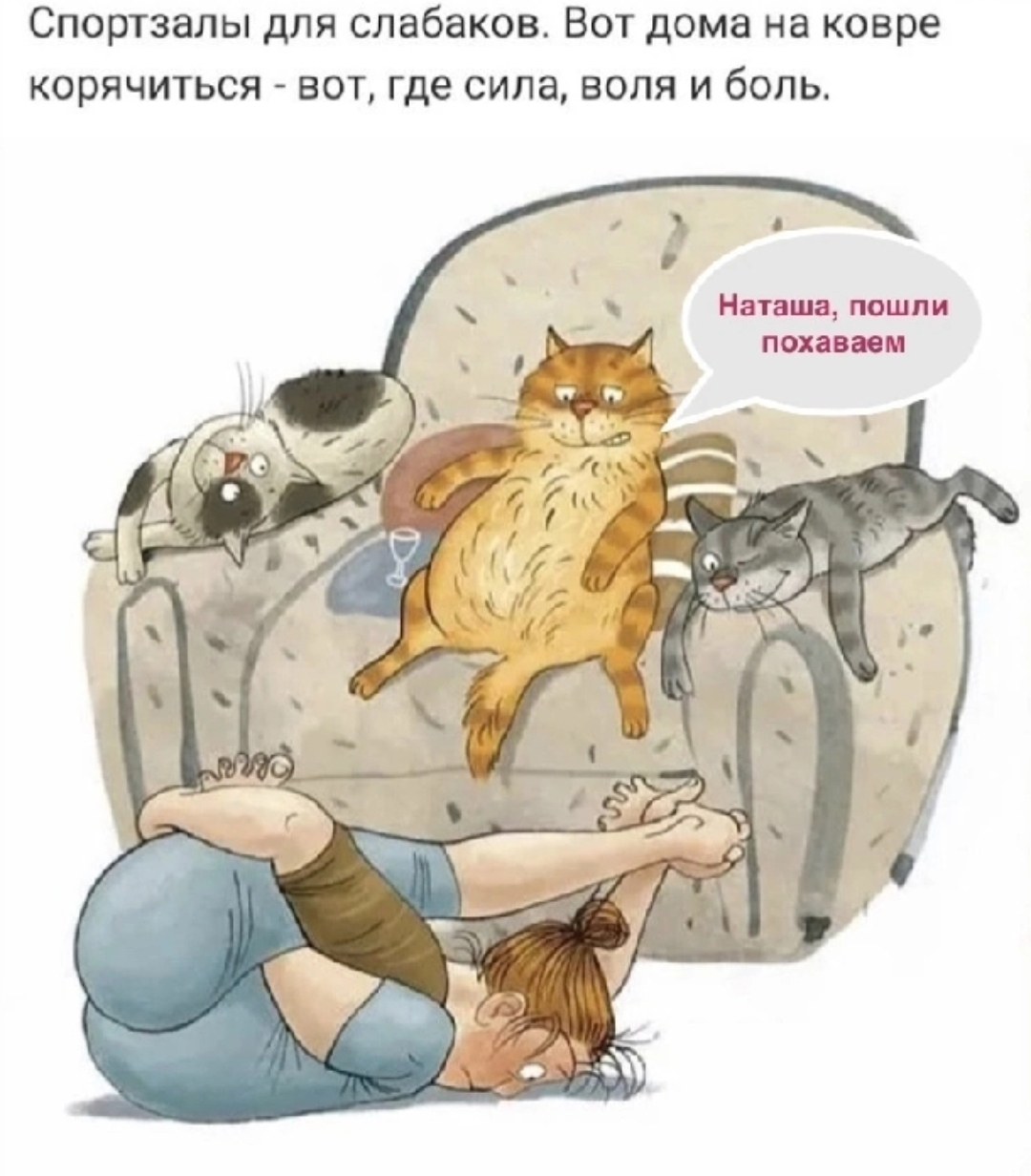 Спортзалы для слабаков. Вот дома на ковре корячиться - вот, где сила, воля и боль.

Наташа, пошли похаваем