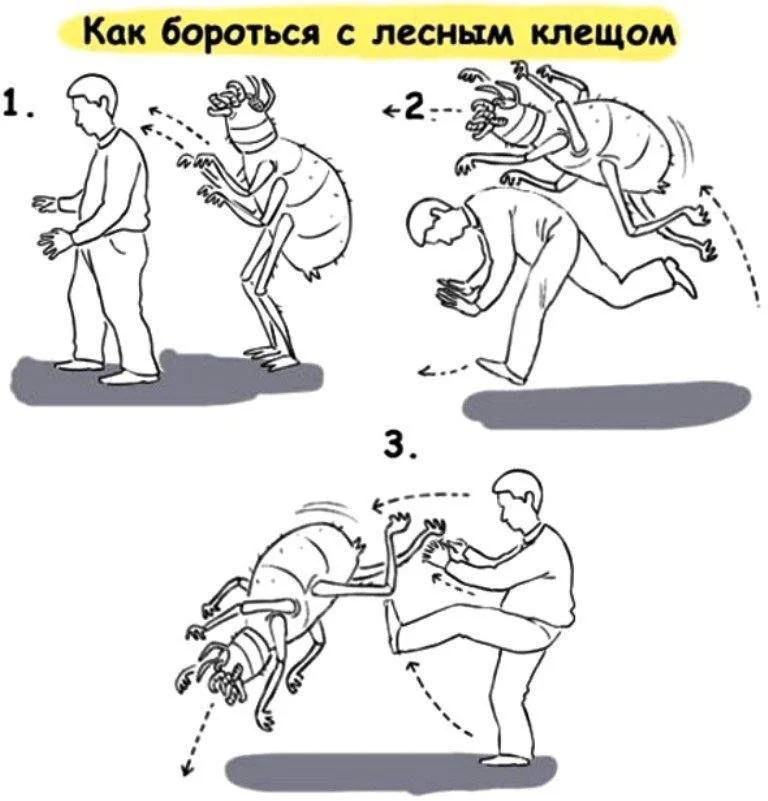 Как бороться с лесным клещом

1.

2

3.