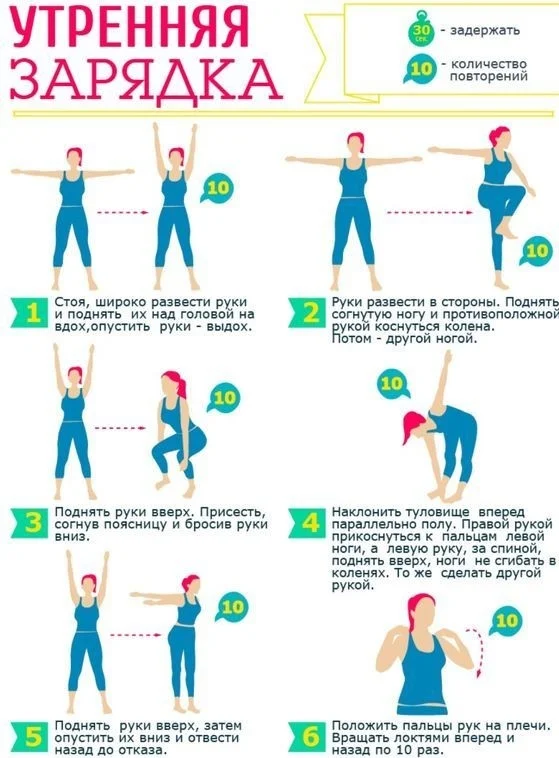 УТРЕННЯЯ ЗАРЯДКА

30 сек. - задержать

10 - количество повторений

10

10

1 Стоя, широко развести руки и поднять их над головой на вдох,опустить руки - выдох.

2 Руки развести в стороны. Поднять согнутую ногу и противоположной рукой коснуться колена. Потом - другой ногой.

10

10

3 Поднять руки вверх. Присесть, согнув поясницу и бросив руки вниз.

4 Наклонить туловище вперед параллельно полу. Правой рукой прикоснуться к пальцам левой ноги, а левую руку, за спиной, поднять вверх, ноги не сгибать в коленях. То же сделать другой рукой.

10

10

5 Поднять руки вверх, затем опустить их вниз и отвести назад до отказа.

6 Положить пальцы рук на плечи. Вращать локтями вперед и назад по 10 раз.