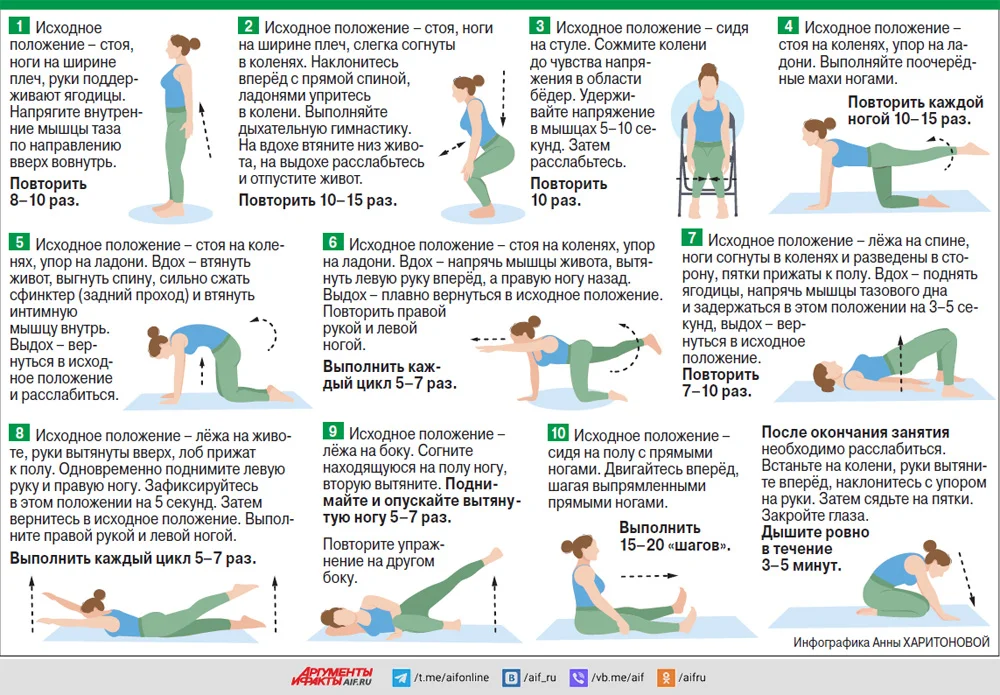 1 Исходное положение – стоя, ноги на ширине плеч, руки поддерживают ягодицы. Напрягите внутренние мышцы таза по направлению вверх вовнутрь.
Повторить 8–10 раз.

2 Исходное положение – стоя, ноги на ширине плеч, слегка согнуты в коленях. Наклонитесь вперёд с прямой спиной, ладонями упритесь в колени. Выполняйте дыхательную гимнастику. На вдохе втяните низ живота, на выдохе расслабьтесь и отпустите живот.
Повторить 10–15 раз.

3 Исходное положение – сидя на стуле. Сожмите колени до чувства напряжения в области бёдер. Удерживайте напряжение в мышцах 5–10 секунд. Затем расслабьтесь.
Повторить 10 раз.

4 Исходное положение – стоя на коленях, упор на ладони. Выполняйте поочерёдные махи ногами.
Повторить каждой ногой 10–15 раз.

5 Исходное положение – стоя на коленях, упор на ладони. Вдох – втянуть живот, выгнуть спину, сильно сжать сфинктер (задний проход) и втянуть интимную мышцу внутрь. Выдох – вернуться в исходное положение и расслабиться.

6 Исходное положение – стоя на коленях, упор на ладони. Вдох – напрячь мышцы живота, вытянуть левую руку вперёд, а правую ногу назад. Выдох – плавно вернуться в исходное положение. Повторить правой рукой и левой ногой.
Выполнить каждый цикл 5–7 раз.

7 Исходное положение – лёжа на спине, ноги согнуты в коленях и разведены в сторону, пятки прижаты к полу. Вдох – поднять ягодицы, напрячь мышцы тазового дна и задержаться в этом положении на 3–5 секунд, выдох – вернуться в исходное положение.
Повторить 7–10 раз.

8 Исходное положение – лёжа на животе, руки вытянуты вверх, лоб прижат к полу. Одновременно поднимите левую руку и правую ногу. Зафиксируйтесь в этом положении на 5 секунд. Затем вернитесь в исходное положение. Выполните правой рукой и левой ногой.
Выполнить каждый цикл 5–7 раз.

9 Исходное положение – лёжа на боку. Согните находящуюся на полу ногу, вторую вытяните. Поднимайте и опускайте вытянутую ногу 5–7 раз.
Повторите упражнение на другом боку.

10 Исходное положение – сидя на полу с прямыми ногами. Двигайтесь вперёд, шагая выпрямленными прямыми ногами.
Выполнить 15–20 «шагов».

После окончания занятия необходимо расслабиться. Встаньте на колени, руки вытяните вперёд, наклонитесь с упором на руки. Затем сядьте на пятки. Закройте глаза.
Дышите ровно в течение 3–5 минут.

Инфографика Анны ХАРИТОНОВОЙ

АРГУМЕНТЫ И ФАКТЫ AIF.RU /t.me/aifonline /aif_ru /vb.me/aif /aifru