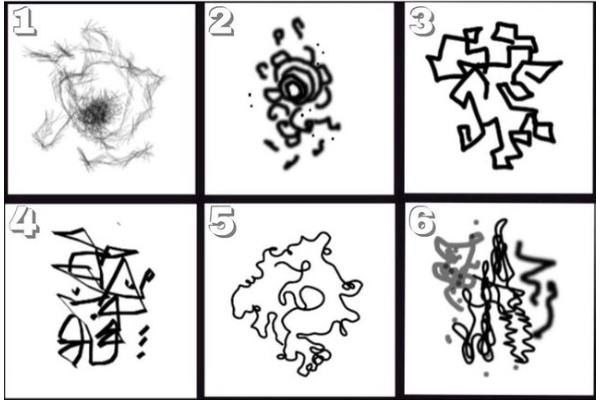 1

2

3

4

5

6