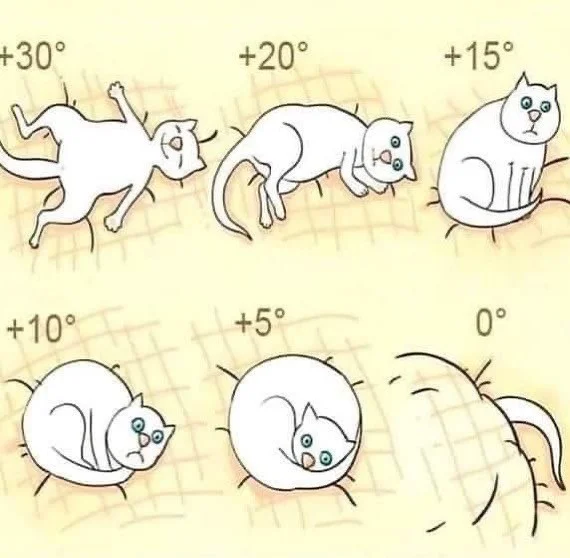 +30°

+20°

+15°

+10°

+5°

0°