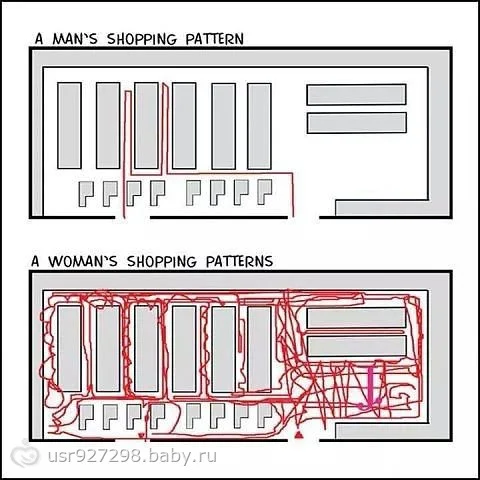 A MAN'S SHOPPING PATTERN

A WOMAN'S SHOPPING PATTERNS

usr927298.baby.ru