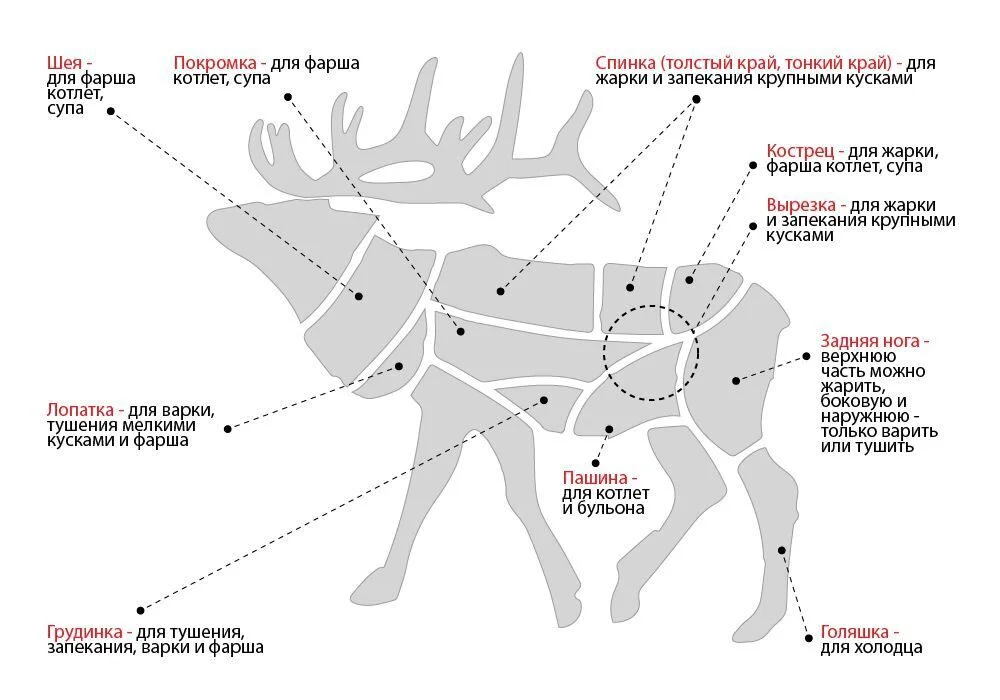 Шея - для фарша котлет, супа

Покромка - для фарша котлет, супа

Спинка (толстый край, тонкий край) - для жарки и запекания крупными кусками

Кострец - для жарки, фарша котлет, супа

Вырезка - для жарки и запекания крупными кусками

Задняя нога - верхнюю часть можно жарить, боковую и наружнюю - только варить или тушить

Лопатка - для варки, тушения мелкими кусками и фарша

Пашина - для котлет и бульона

Грудинка - для тушения, запекания, варки и фарша

Голяшка - для холодца