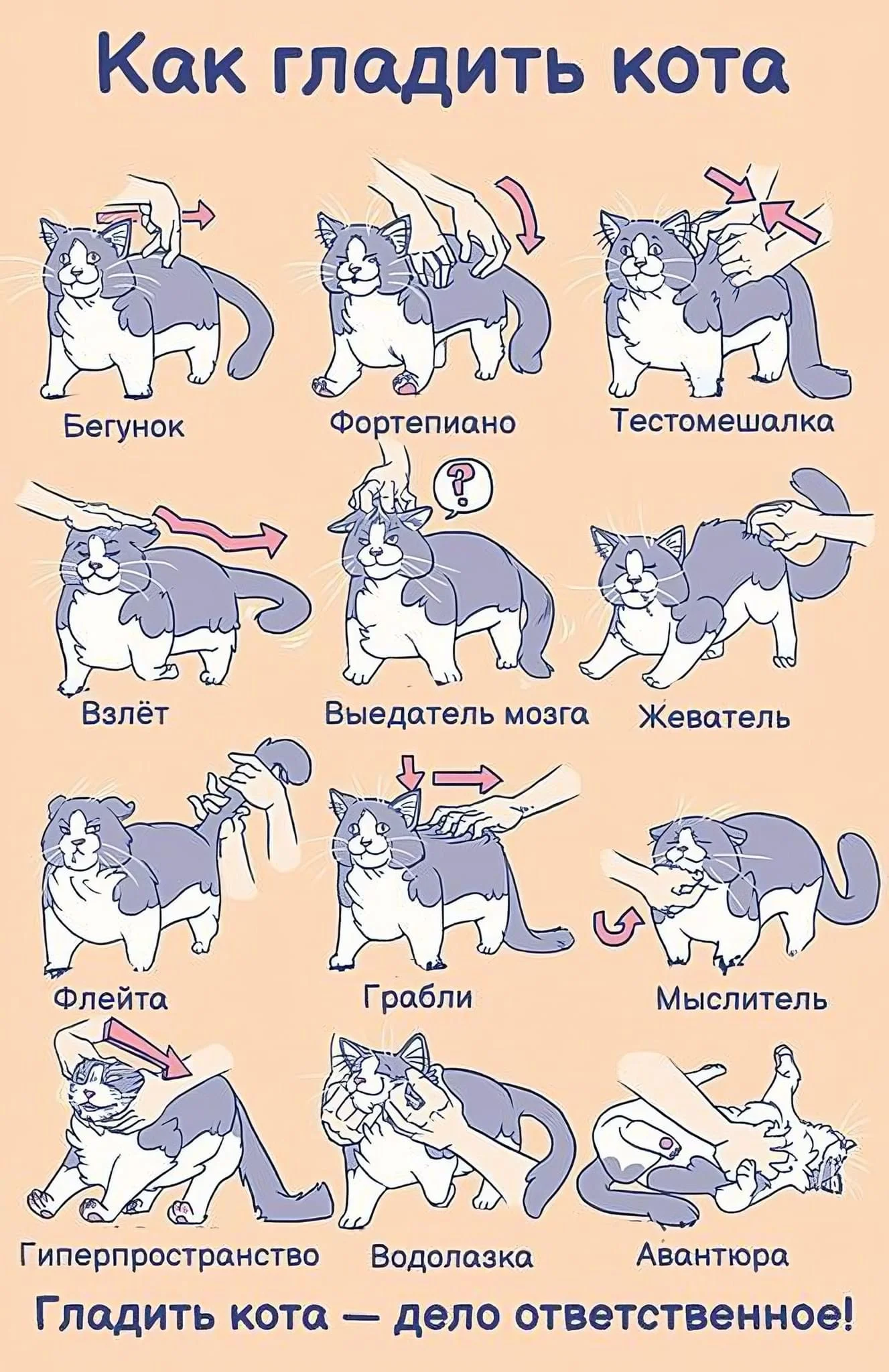 Как гладить кота

Бегунок

Фортепиано

Тестомешалка

Взлёт

?

Выедатель мозга

Жеватель

Флейта

Грабли

Мыслитель

Гиперпространство

Водолазка

Авантюра

Гладить кота — дело ответственное!