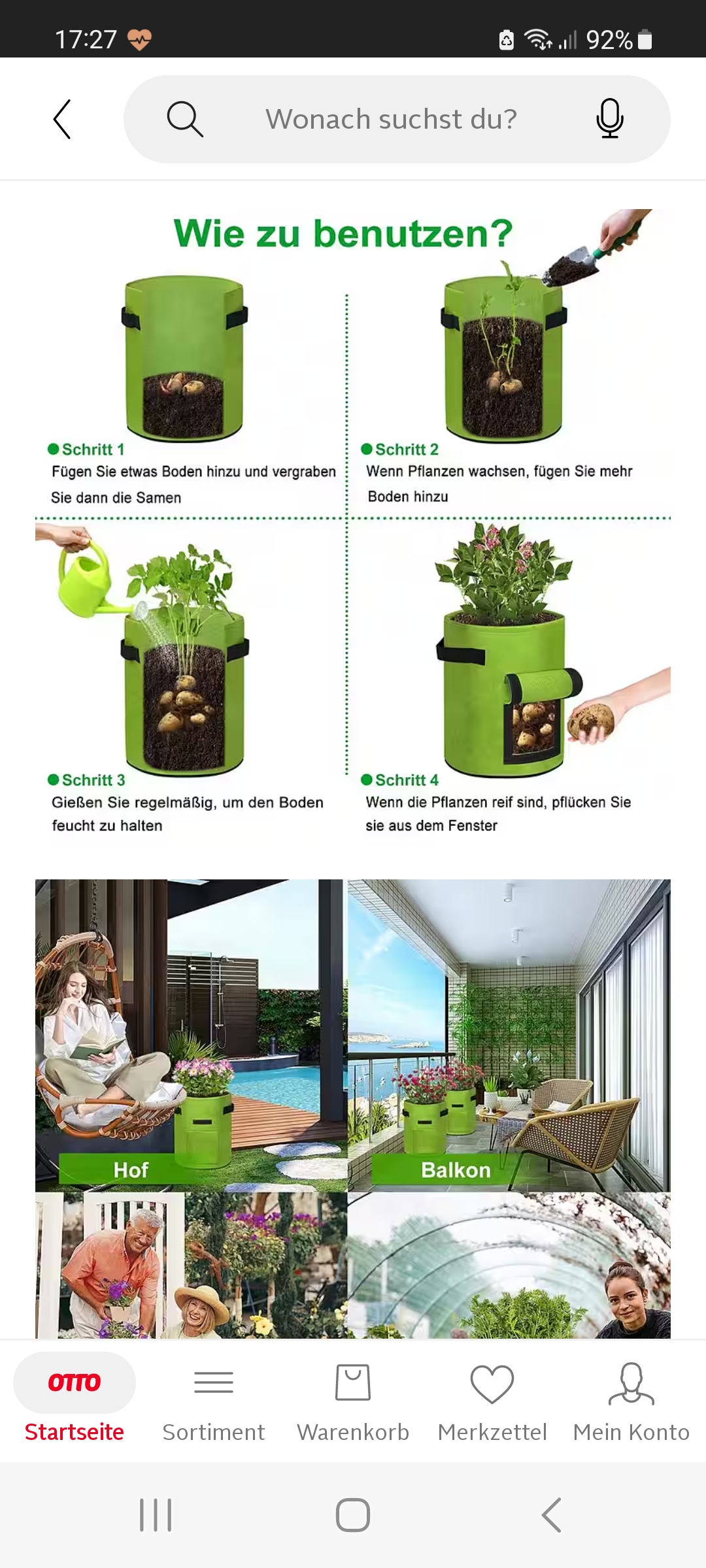 17:27
92%

Wonach suchst du?

Wie zu benutzen?

Schritt 1
Fügen Sie etwas Boden hinzu und vergraben Sie dann die Samen

Schritt 2
Wenn Pflanzen wachsen, fügen Sie mehr Boden hinzu

Schritt 3
Gießen Sie regelmäßig, um den Boden feucht zu halten

Schritt 4
Wenn die Pflanzen reif sind, pflücken Sie sie aus dem Fenster

Hof

Balkon

OTTO
Startseite
Sortiment
Warenkorb
Merkzettel
Mein Konto