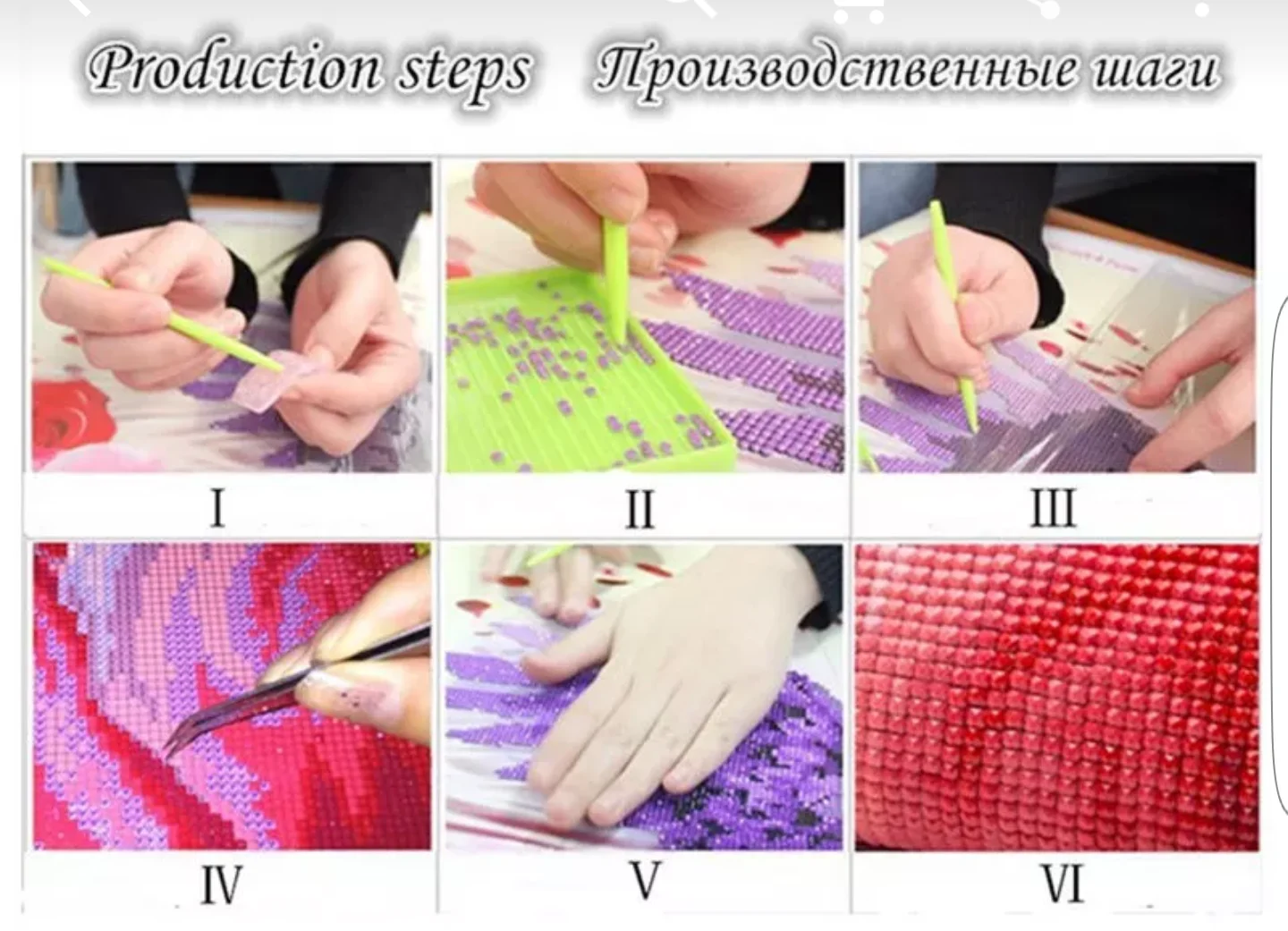 Production steps Производственные шаги

I

II

III

IV

V

VI