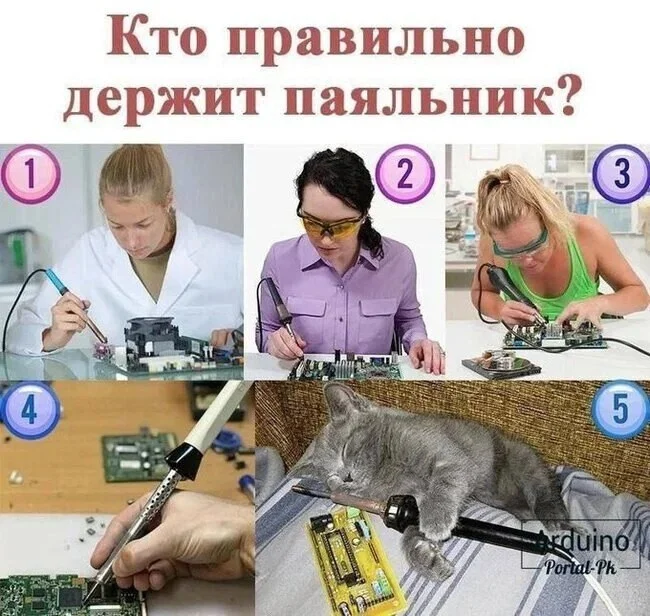 Кто правильно держит паяльник?

1

2

3

4

5

Arduino
Portal-Pk