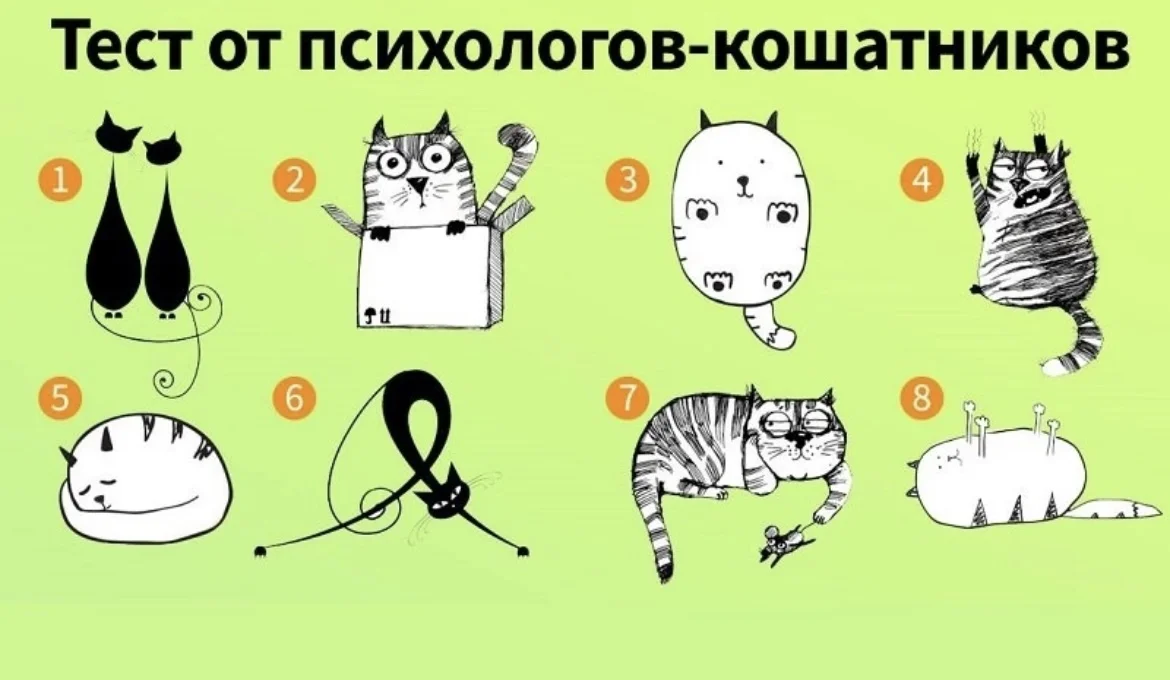 Тест от психологов-кошатников

1

2

3

4

5

6

7

8