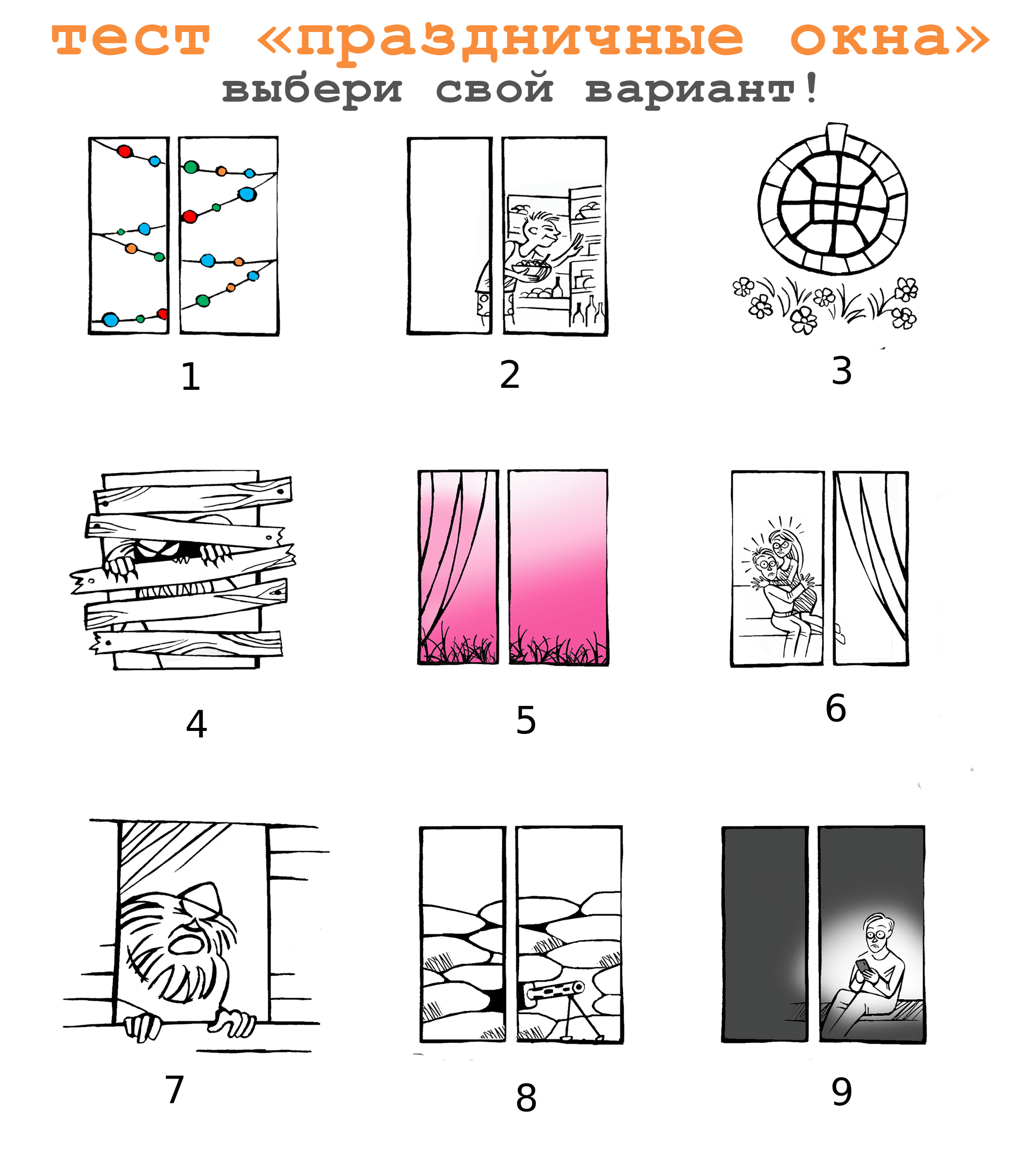 тест «праздничные окна»
выбери свой вариант!

1

2

3

4

5

6

7

8

9