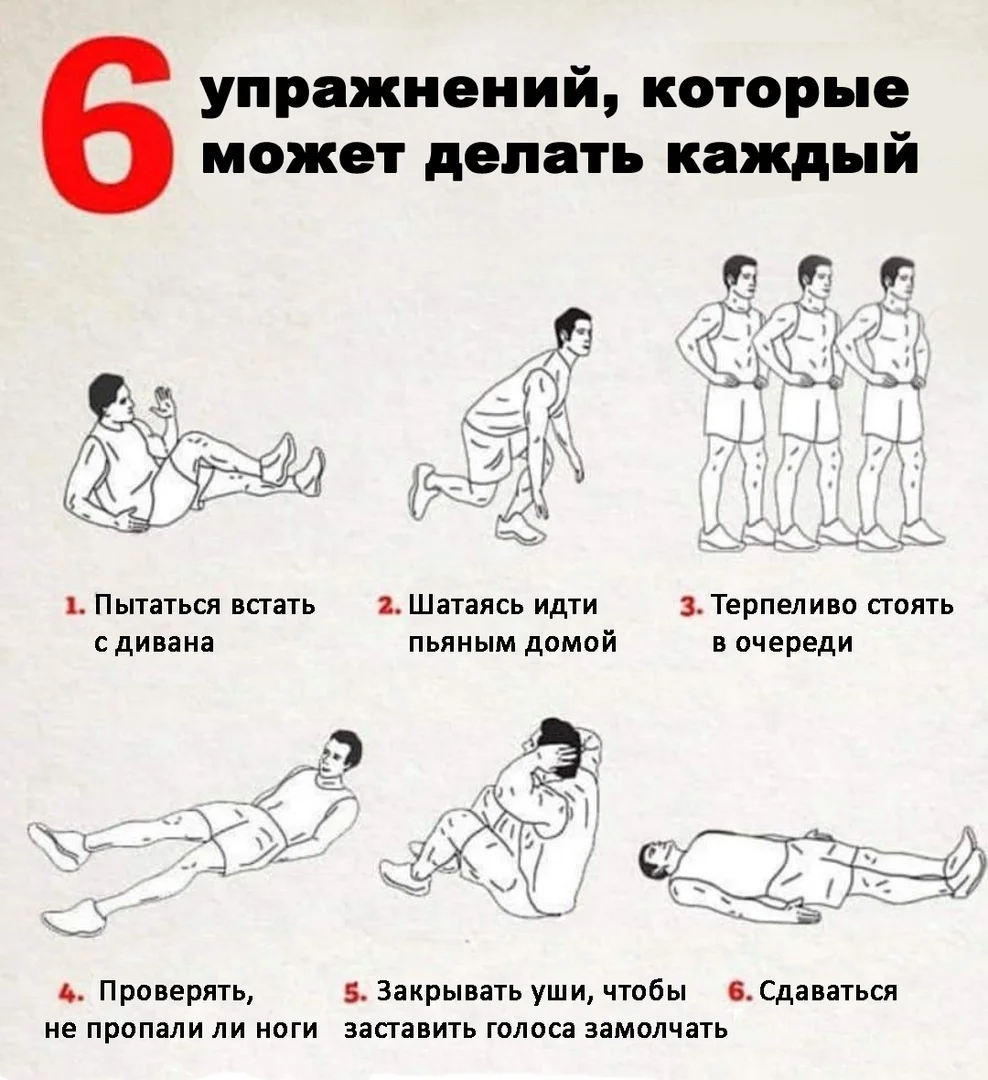 6 упражнений, которые может делать каждый

1. Пытаться встать с дивана

2. Шатаясь идти пьяным домой

3. Терпеливо стоять в очереди

4. Проверять, не пропали ли ноги

5. Закрывать уши, чтобы заставить голоса замолчать

6. Сдаваться