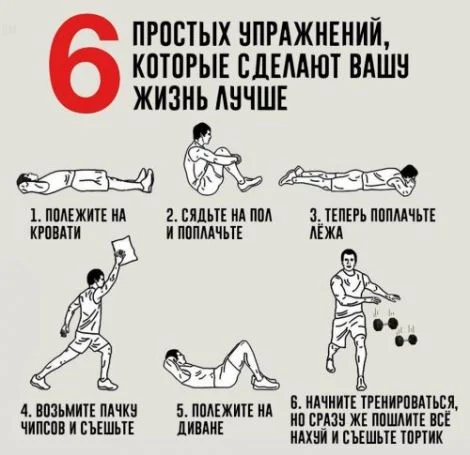 6 ПРОСТЫХ УПРАЖНЕНИЙ, КОТОРЫЕ СДЕЛАЮТ ВАШУ ЖИЗНЬ ЛУЧШЕ

1. ПОЛЕЖИТЕ НА КРОВАТИ

2. СЯДЬТЕ НА ПОЛ И ПОПЛАЧЬТЕ

3. ТЕПЕРЬ ПОПЛАЧЬТЕ ЛЁЖА

4. ВОЗЬМИТЕ ПАЧКУ ЧИПСОВ И СЪЕШЬТЕ

5. ПОЛЕЖИТЕ НА ДИВАНЕ

6. НАЧНИТЕ ТРЕНИРОВАТЬСЯ, НО СРАЗУ ЖЕ ПОШЛИТЕ ВСЁ НАХУЙ И СЪЕШЬТЕ ТОРТИК