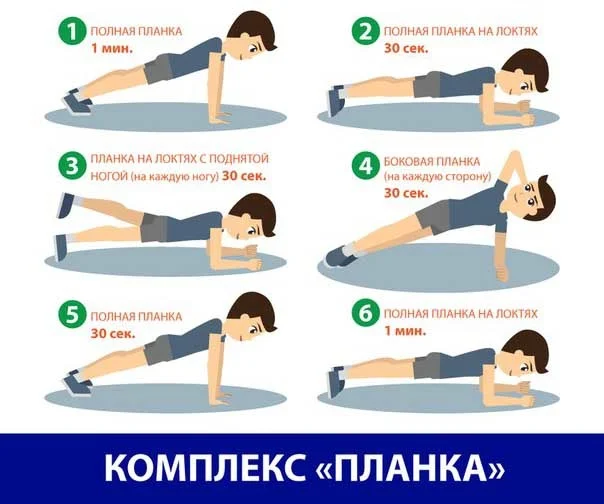 1 ПОЛНАЯ ПЛАНКА
1 мин.

2 ПОЛНАЯ ПЛАНКА НА ЛОКТЯХ
30 сек.

3 ПЛАНКА НА ЛОКТЯХ С ПОДНЯТОЙ НОГОЙ (на каждую ногу) 30 сек.

4 БОКОВАЯ ПЛАНКА
(на каждую сторону)
30 сек.

5 ПОЛНАЯ ПЛАНКА
30 сек.

6 ПОЛНАЯ ПЛАНКА НА ЛОКТЯХ
1 мин.

КОМПЛЕКС «ПЛАНКА»