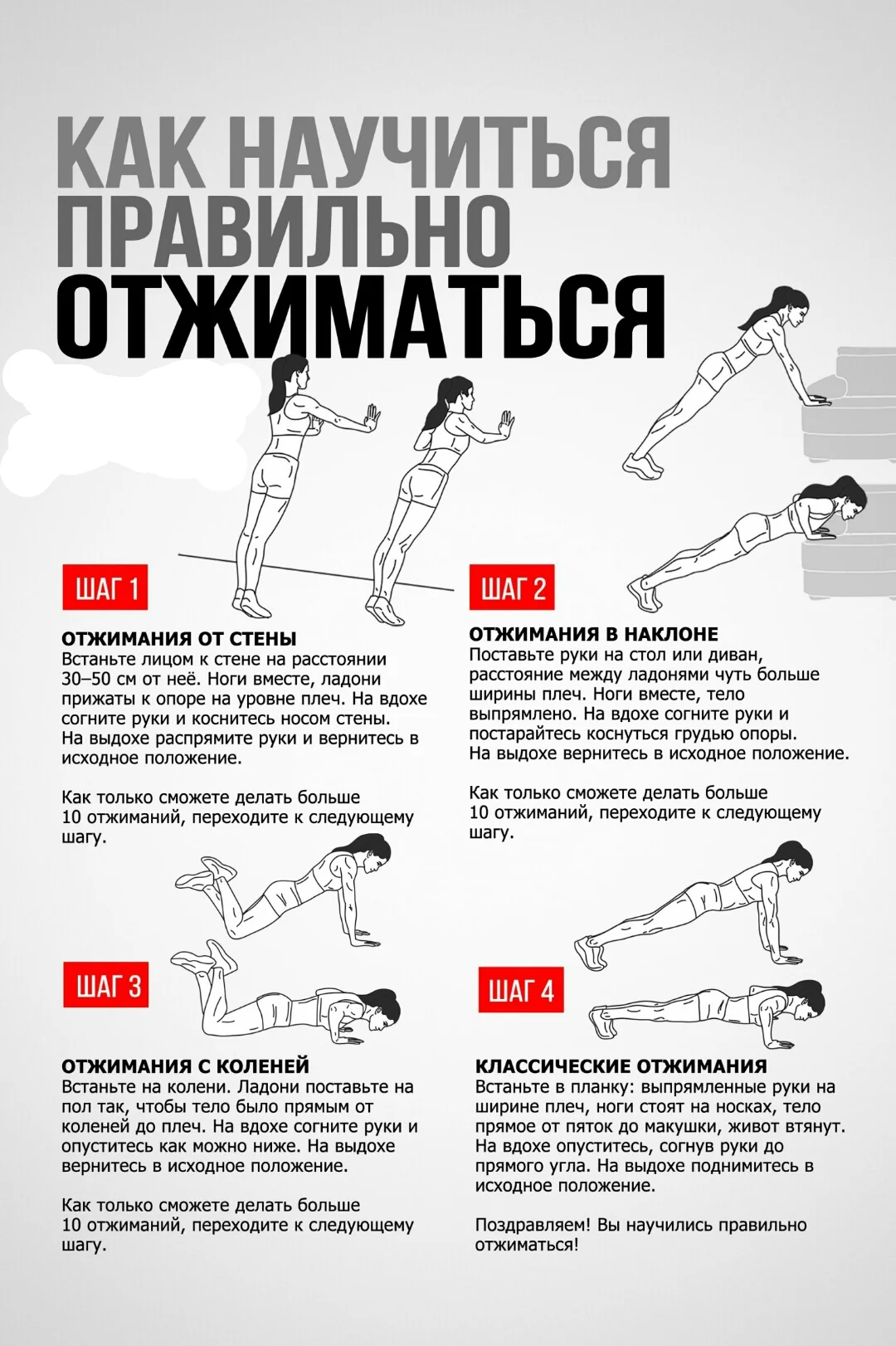 КАК НАУЧИТЬСЯ ПРАВИЛЬНО ОТЖИМАТЬСЯ

ШАГ 1

ОТЖИМАНИЯ ОТ СТЕНЫ
Встаньте лицом к стене на расстоянии 30–50 см от неё. Ноги вместе, ладони прижаты к опоре на уровне плеч. На вдохе согните руки и коснитесь носом стены. На выдохе распрямите руки и вернитесь в исходное положение.

Как только сможете делать больше 10 отжиманий, переходите к следующему шагу.

ШАГ 2

ОТЖИМАНИЯ В НАКЛОНЕ
Поставьте руки на стол или диван, расстояние между ладонями чуть больше ширины плеч. Ноги вместе, тело выпрямлено. На вдохе согните руки и постарайтесь коснуться грудью опоры. На выдохе вернитесь в исходное положение.

Как только сможете делать больше 10 отжиманий, переходите к следующему шагу.

ШАГ 3

ОТЖИМАНИЯ С КОЛЕНЕЙ
Встаньте на колени. Ладони поставьте на пол так, чтобы тело было прямым от коленей до плеч. На вдохе согните руки и опуститесь как можно ниже. На выдохе вернитесь в исходное положение.

Как только сможете делать больше 10 отжиманий, переходите к следующему шагу.

ШАГ 4

КЛАССИЧЕСКИЕ ОТЖИМАНИЯ
Встаньте в планку: выпрямленные руки на ширине плеч, ноги стоят на носках, тело прямое от пяток до макушки, живот втянут. На вдохе опуститесь, согнув руки до прямого угла. На выдохе поднимитесь в исходное положение.

Поздравляем! Вы научились правильно отжиматься!