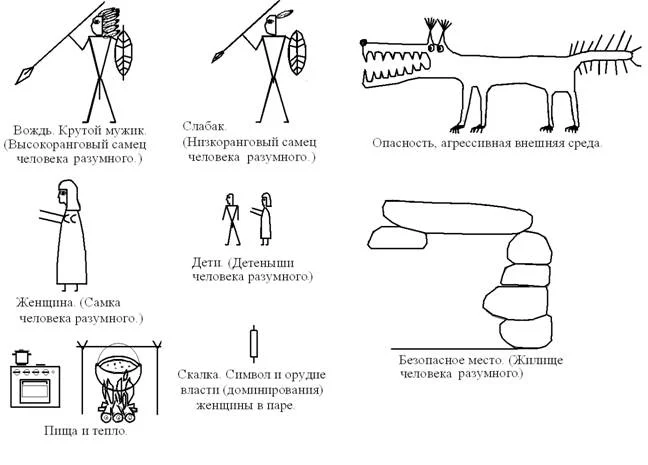 Вождь. Крутой мужик. (Высокоранговый самец человека разумного.)

Слабак. (Низкоранговый самец человека разумного.)

Опасность, агрессивная внешняя среда.

Женщина. (Самка человека разумного.)

Дети. (Детеныши человека разумного.)

Безопасное место. (Жилище человека разумного.)

Пища и тепло.

Скалка. Символ и орудие власти (доминирования) женщины в паре.