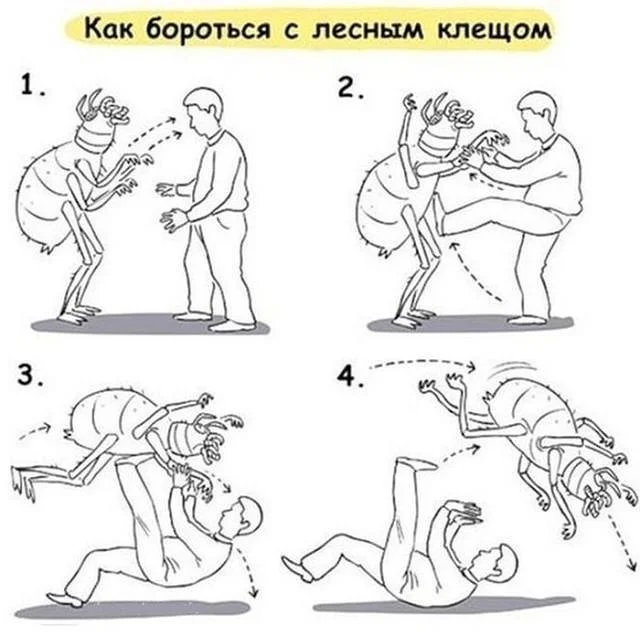 Как бороться с лесным клещом

1.

2.

3.

4.