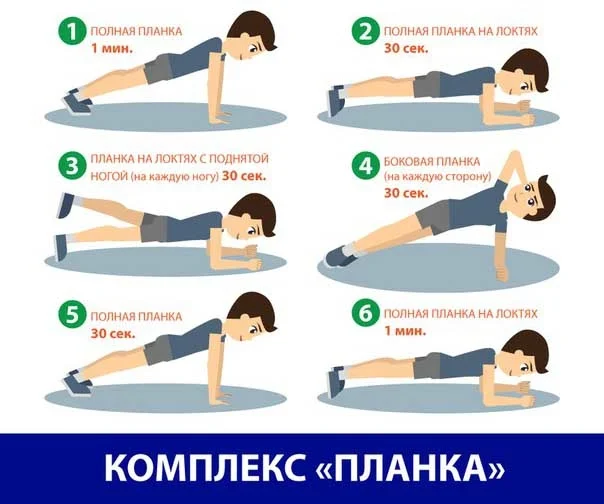 1 ПОЛНАЯ ПЛАНКА
1 мин.

2 ПОЛНАЯ ПЛАНКА НА ЛОКТЯХ
30 сек.

3 ПЛАНКА НА ЛОКТЯХ С ПОДНЯТОЙ НОГОЙ (на каждую ногу) 30 сек.

4 БОКОВАЯ ПЛАНКА
(на каждую сторону)
30 сек.

5 ПОЛНАЯ ПЛАНКА
30 сек.

6 ПОЛНАЯ ПЛАНКА НА ЛОКТЯХ
1 мин.

КОМПЛЕКС «ПЛАНКА»