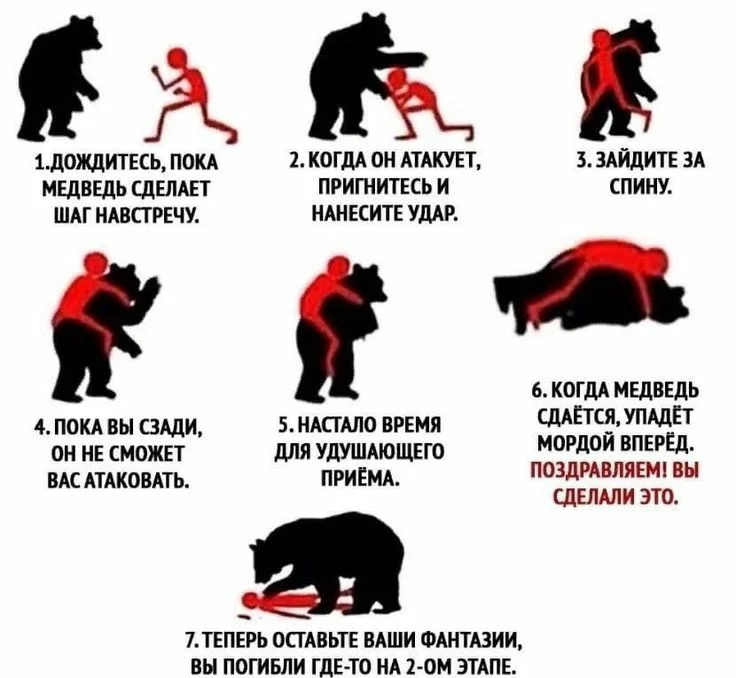 1.ДОЖДИТЕСЬ, ПОКА МЕДВЕДЬ СДЕЛАЕТ ШАГ НАВСТРЕЧУ.

2. КОГДА ОН АТАКУЕТ, ПРИГНИТЕСЬ И НАНЕСИТЕ УДАР.

3. ЗАЙДИТЕ ЗА СПИНУ.

4. ПОКА ВЫ СЗАДИ, ОН НЕ СМОЖЕТ ВАС АТАКОВАТЬ.

5. НАСТАЛО ВРЕМЯ ДЛЯ УДУШАЮЩЕГО ПРИЁМА.

6. КОГДА МЕДВЕДЬ СДАЁТСЯ, УПАДЁТ МОРДОЙ ВПЕРЁД. ПОЗДРАВЛЯЕМ! ВЫ СДЕЛАЛИ ЭТО.

7. ТЕПЕРЬ ОСТАВЬТЕ ВАШИ ФАНТАЗИИ, ВЫ ПОГИБЛИ ГДЕ-ТО НА 2-ОМ ЭТАПЕ.