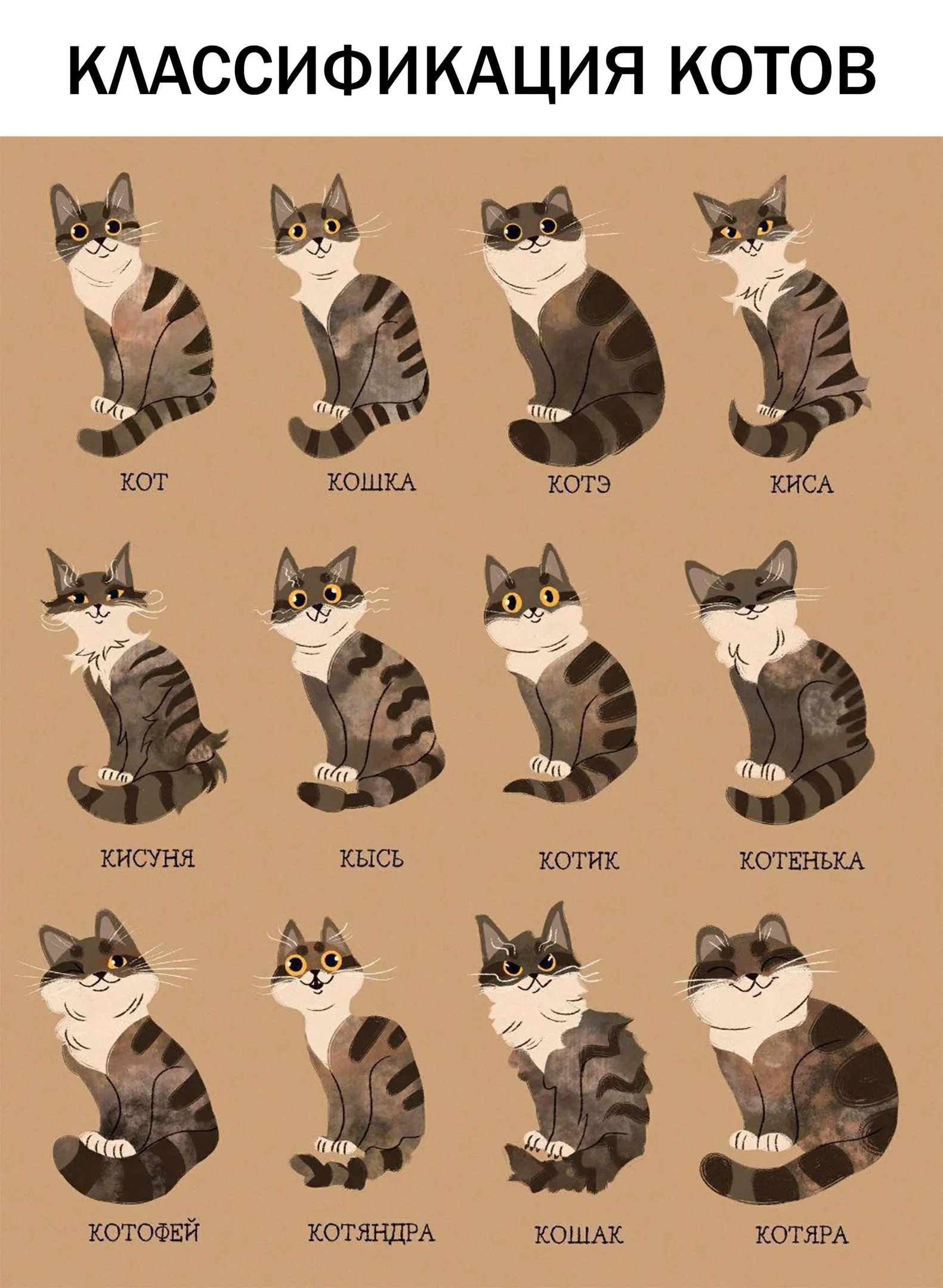 КЛАССИФИКАЦИЯ КОТОВ

КОТ

КОШКА

КОТЭ

КИСА

КИСУНЯ

КЫСЬ

КОТИК

КОТЕНЬКА

КОТОФЕЙ

КОТЯНДРА

КОШАК

КОТЯРА