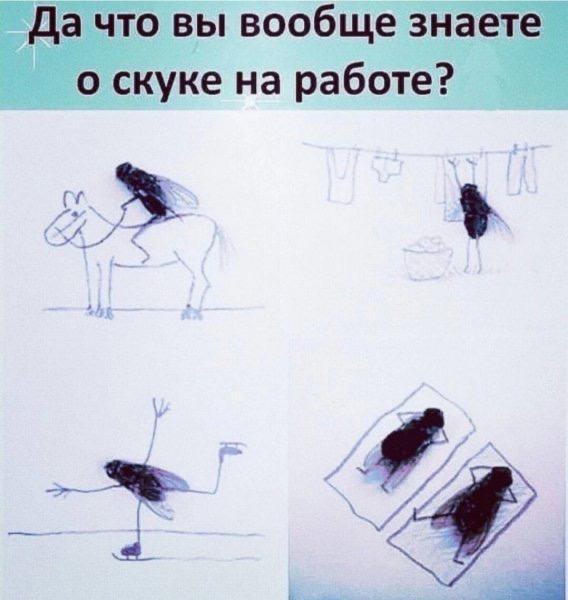 Да что вы вообще знаете о скуке на работе?