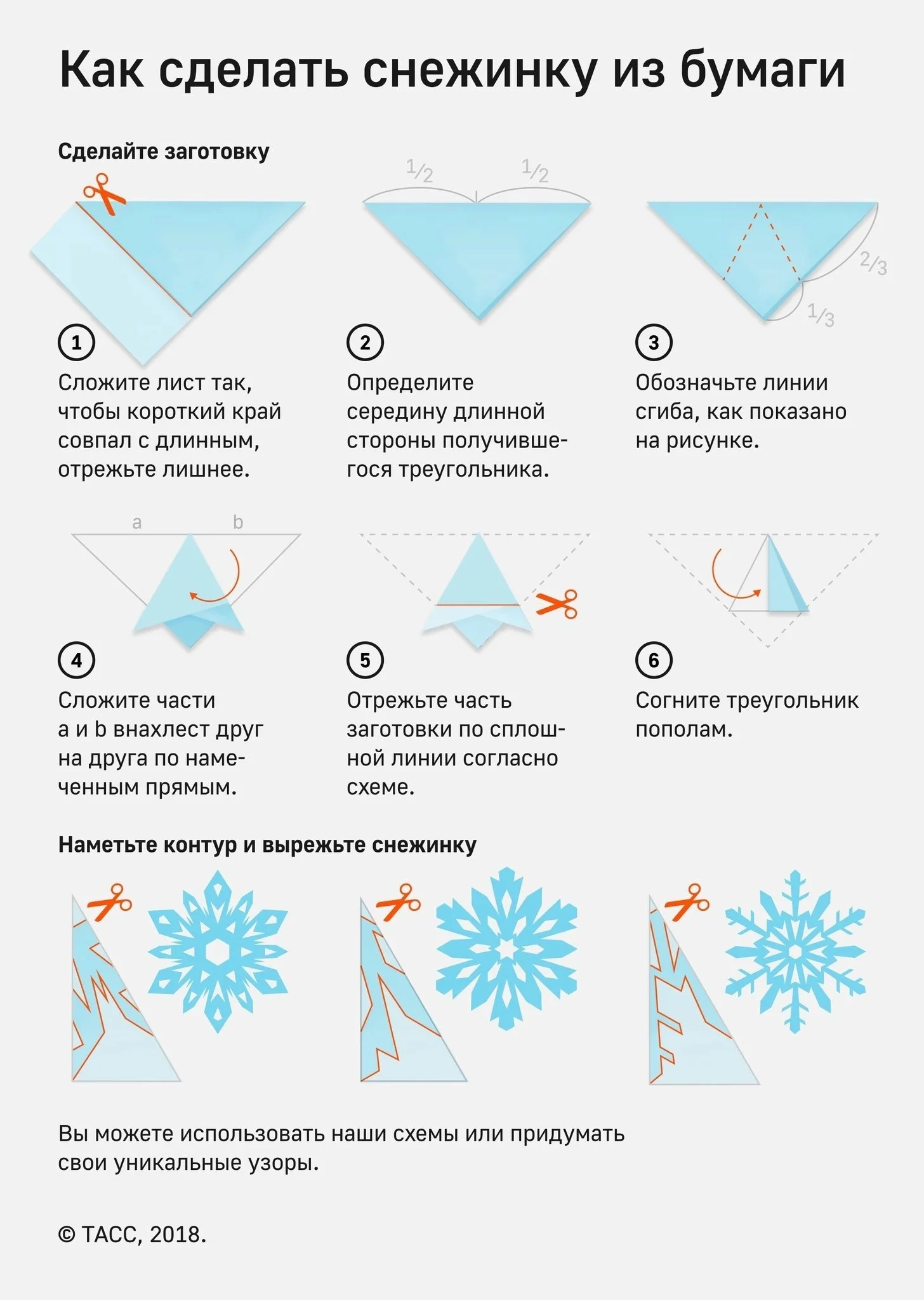 Как сделать снежинку из бумаги

Сделайте заготовку

$\frac{1}{2}$ $\frac{1}{2}$

$\frac{2}{3}$ $\frac{1}{3}$

1
Сложите лист так, чтобы короткий край совпал с длинным, отрежьте лишнее.

2
Определите середину длинной стороны получившегося треугольника.

3
Обозначьте линии сгиба, как показано на рисунке.

a b

4
Сложите части a и b внахлест друг на друга по намеченным прямым.

5
Отрежьте часть заготовки по сплошной линии согласно схеме.

6
Согните треугольник пополам.

Наметьте контур и вырежьте снежинку

Вы можете использовать наши схемы или придумать свои уникальные узоры.

© ТАСС, 2018.