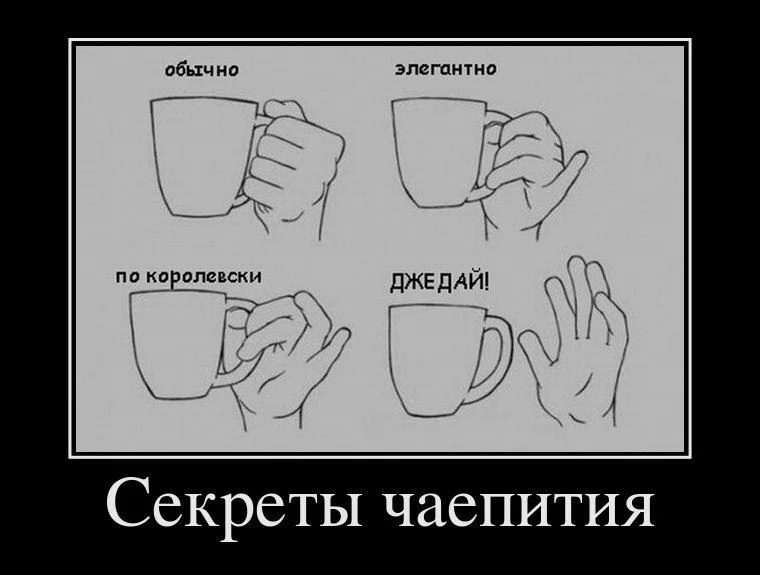 обычно

элегантно

по королевски

ДЖЕДАЙ!

Секреты чаепития