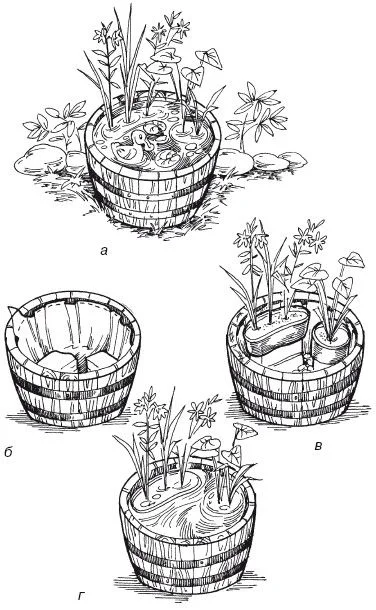 а

б

в

г