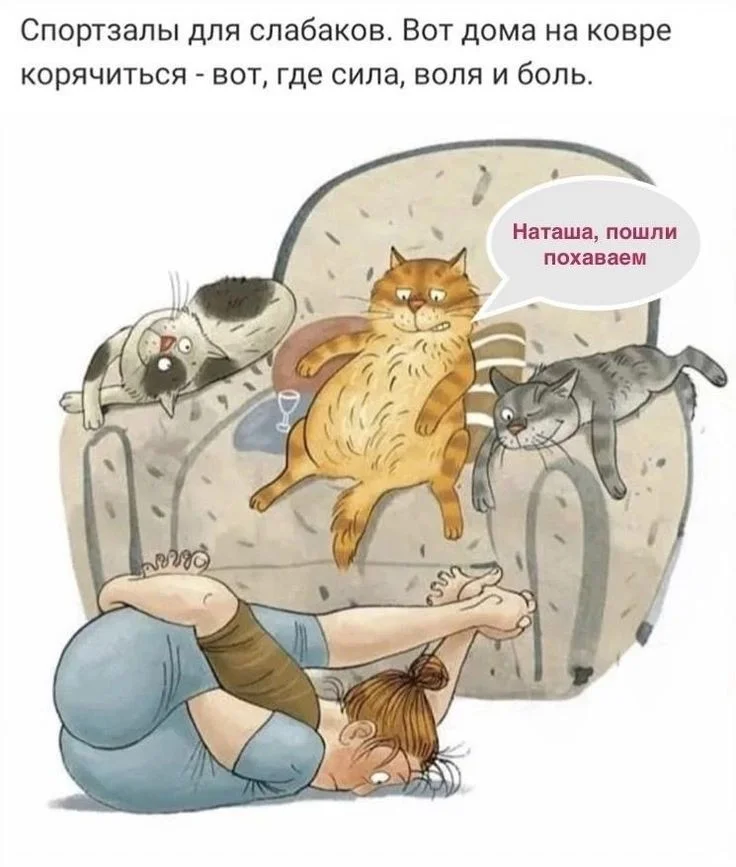 Спортзалы для слабаков. Вот дома на ковре корячиться - вот, где сила, воля и боль.

Наташа, пошли похаваем