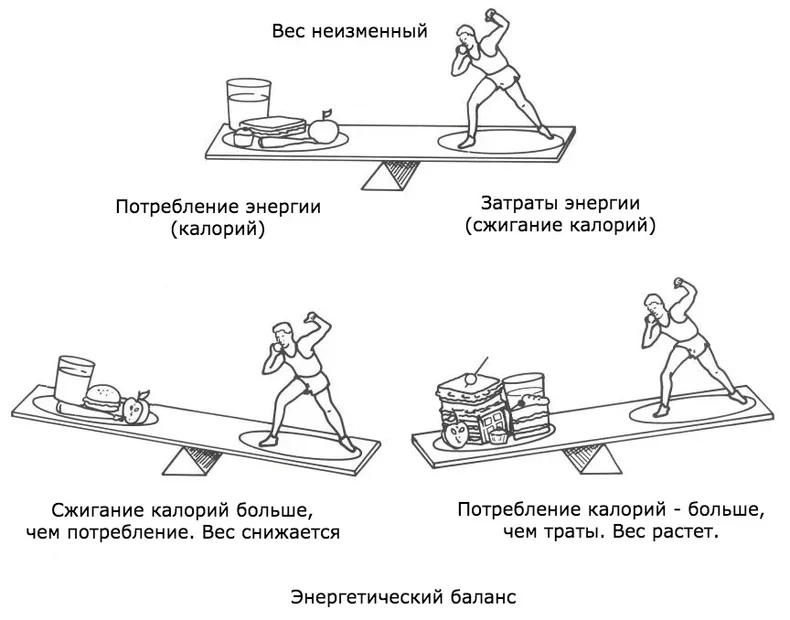 Вес неизменный

Потребление энергии (калорий)

Затраты энергии (сжигание калорий)

Сжигание калорий больше, чем потребление. Вес снижается

Потребление калорий - больше, чем траты. Вес растет.

Энергетический баланс