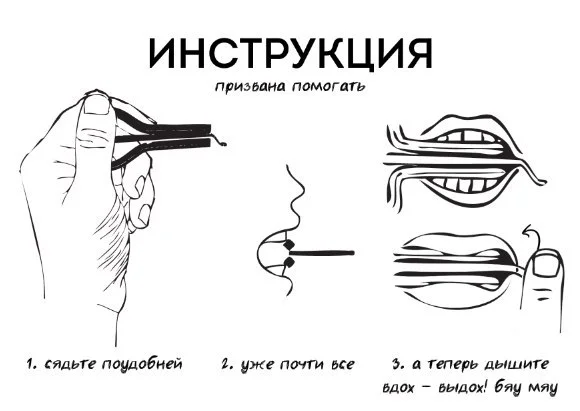 ИНСТРУКЦИЯ
призвана помогать

1. сядьте поудобней

2. уже почти все

3. а теперь дышите вдох – выдох! бяу мяу