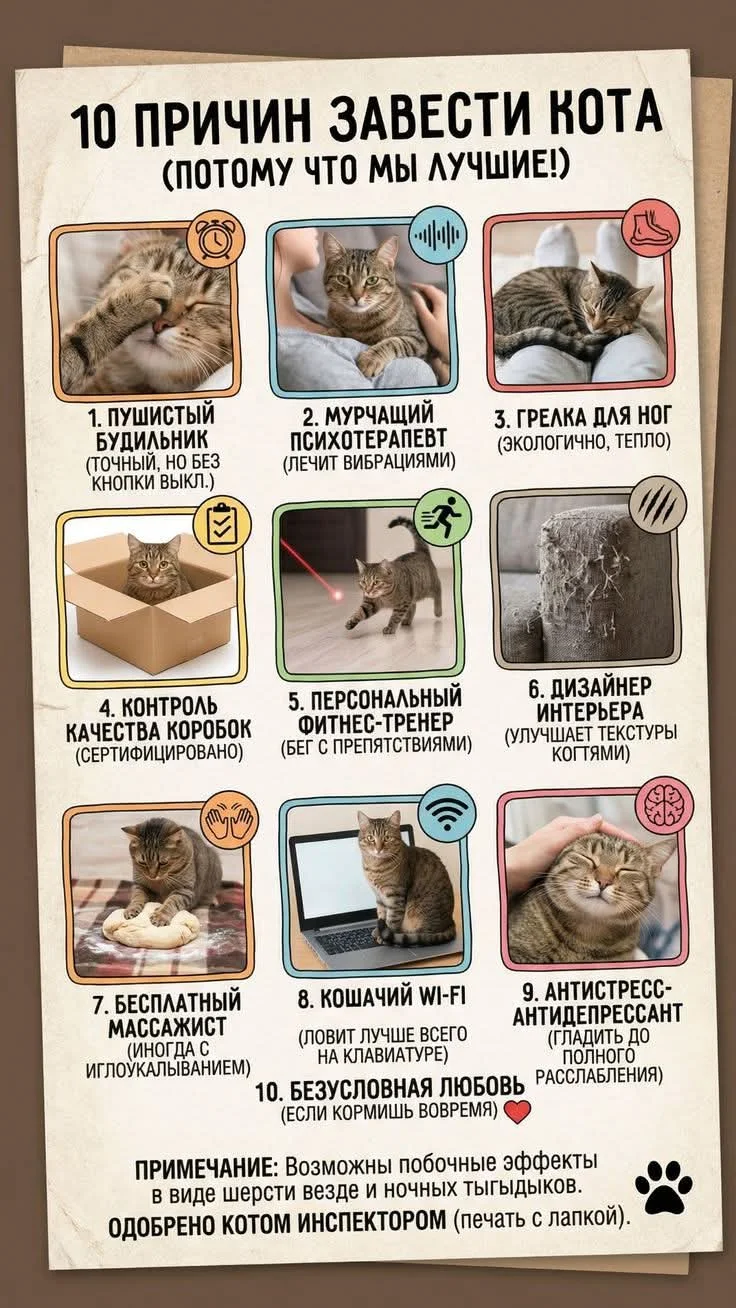 10 ПРИЧИН ЗАВЕСТИ КОТА
(ПОТОМУ ЧТО МЫ ЛУЧШИЕ!)

1. ПУШИСТЫЙ БУДИЛЬНИК
(ТОЧНЫЙ, НО БЕЗ КНОПКИ ВЫКЛ.)

2. МУРЧАЩИЙ ПСИХОТЕРАПЕВТ
(ЛЕЧИТ ВИБРАЦИЯМИ)

3. ГРЕЛКА ДЛЯ НОГ
(ЭКОЛОГИЧНО, ТЕПЛО)

4. КОНТРОЛЬ КАЧЕСТВА КОРОБОК
(СЕРТИФИЦИРОВАНО)

5. ПЕРСОНАЛЬНЫЙ ФИТНЕС-ТРЕНЕР
(БЕГ С ПРЕПЯТСТВИЯМИ)

6. ДИЗАЙНЕР ИНТЕРЬЕРА
(УЛУЧШАЕТ ТЕКСТУРЫ КОГТЯМИ)

7. БЕСПЛАТНЫЙ МАССАЖИСТ
(ИНОГДА С ИГЛОУКАЛЫВАНИЕМ)

8. КОШАЧИЙ WI-FI
(ЛОВИТ ЛУЧШЕ ВСЕГО НА КЛАВИАТУРЕ)

9. АНТИСТРЕСС-АНТИДЕПРЕССАНТ
(ГЛАДИТЬ ДО ПОЛНОГО РАССЛАБЛЕНИЯ)

10. БЕЗУСЛОВНАЯ ЛЮБОВЬ
(ЕСЛИ КОРМИШЬ ВОВРЕМЯ)

ПРИМЕЧАНИЕ: Возможны побочные эффекты в виде шерсти везде и ночных тыгыдыков.
ОДОБРЕНО КОТОМ ИНСПЕКТОРОМ (печать с лапкой).