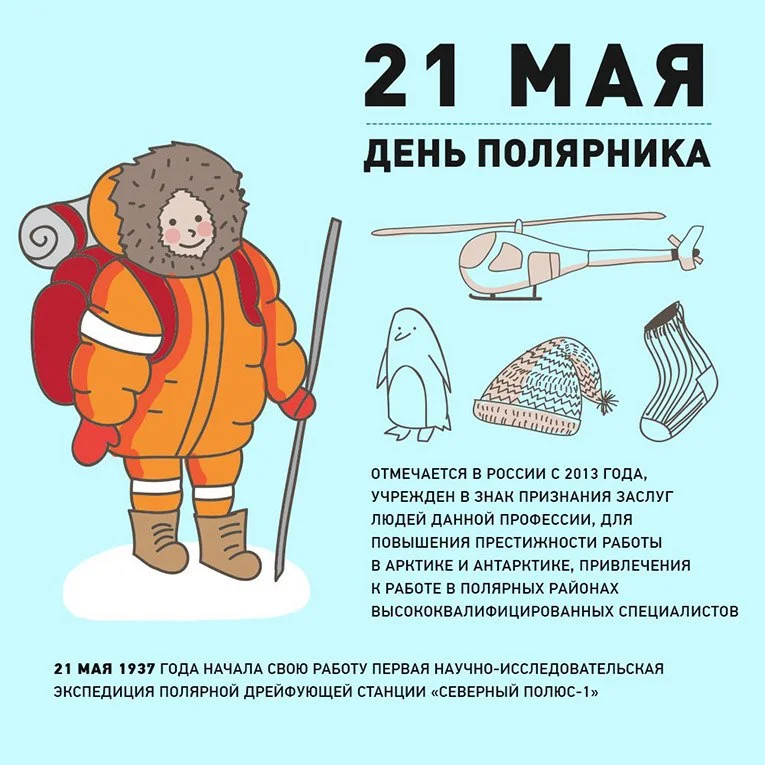 21 МАЯ

ДЕНЬ ПОЛЯРНИКА

ОТМЕЧАЕТСЯ В РОССИИ С 2013 ГОДА, УЧРЕЖДЕН В ЗНАК ПРИЗНАНИЯ ЗАСЛУГ ЛЮДЕЙ ДАННОЙ ПРОФЕССИИ, ДЛЯ ПОВЫШЕНИЯ ПРЕСТИЖНОСТИ РАБОТЫ В АРКТИКЕ И АНТАРКТИКЕ, ПРИВЛЕЧЕНИЯ К РАБОТЕ В ПОЛЯРНЫХ РАЙОНАХ ВЫСОКОКВАЛИФИЦИРОВАННЫХ СПЕЦИАЛИСТОВ

21 МАЯ 1937 ГОДА НАЧАЛА СВОЮ РАБОТУ ПЕРВАЯ НАУЧНО-ИССЛЕДОВАТЕЛЬСКАЯ ЭКСПЕДИЦИЯ ПОЛЯРНОЙ ДРЕЙФУЮЩЕЙ СТАНЦИИ «СЕВЕРНЫЙ ПОЛЮС-1»