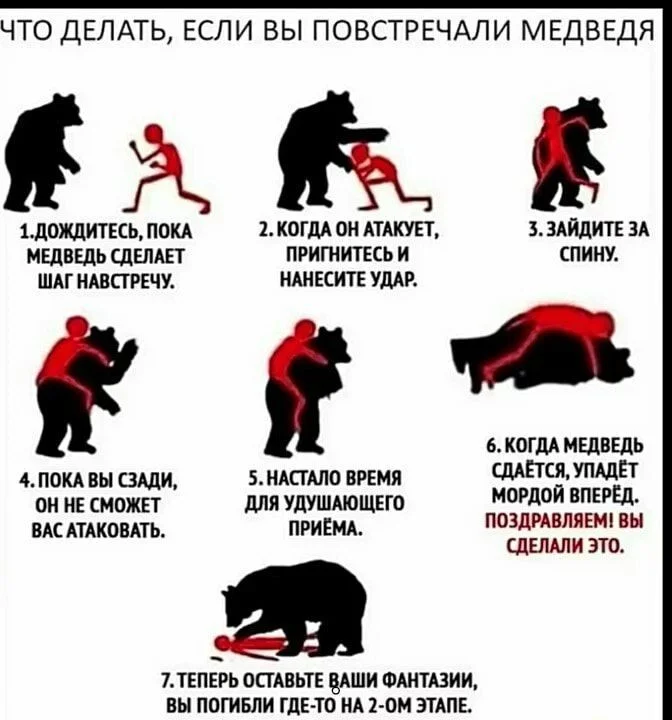 ЧТО ДЕЛАТЬ, ЕСЛИ ВЫ ПОВСТРЕЧАЛИ МЕДВЕДЯ

1. ДОЖДИТЕСЬ, ПОКА МЕДВЕДЬ СДЕЛАЕТ ШАГ НАВСТРЕЧУ.

2. КОГДА ОН АТАКУЕТ, ПРИГНИТЕСЬ И НАНЕСИТЕ УДАР.

3. ЗАЙДИТЕ ЗА СПИНУ.

4. ПОКА ВЫ СЗАДИ, ОН НЕ СМОЖЕТ ВАС АТАКОВАТЬ.

5. НАСТАЛО ВРЕМЯ ДЛЯ УДУШАЮЩЕГО ПРИЁМА.

6. КОГДА МЕДВЕДЬ СДАЁТСЯ, УПАДЁТ МОРДОЙ ВПЕРЁД. ПОЗДРАВЛЯЕМ! ВЫ СДЕЛАЛИ ЭТО.

7. ТЕПЕРЬ ОСТАВЬТЕ ВАШИ ФАНТАЗИИ, ВЫ ПОГИБЛИ ГДЕ-ТО НА 2-ОМ ЭТАПЕ.