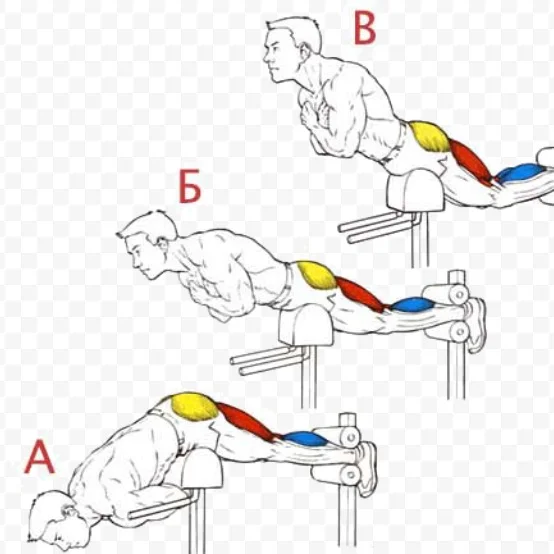 В

Б

А