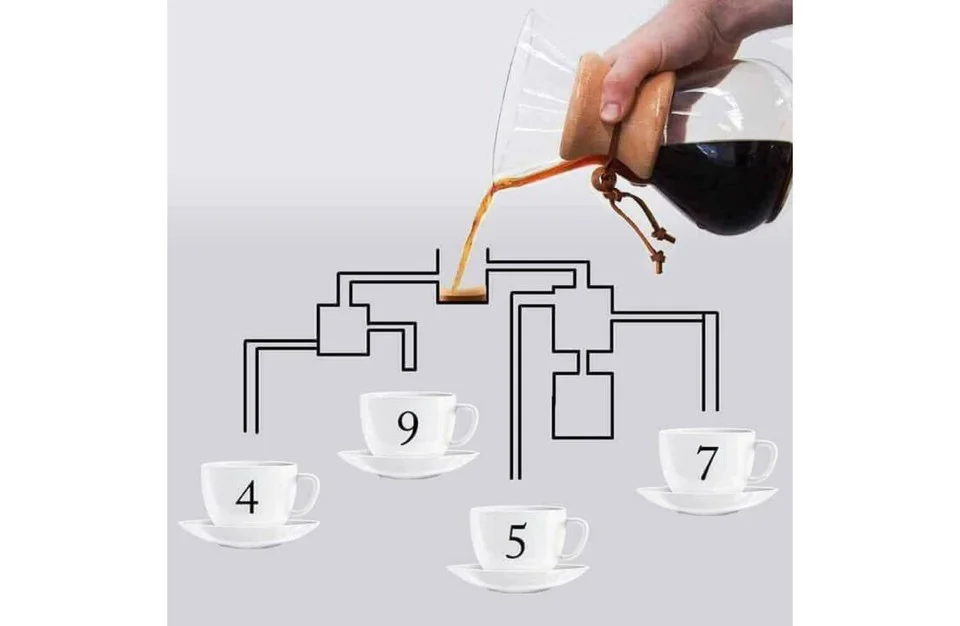 9
4
5
7