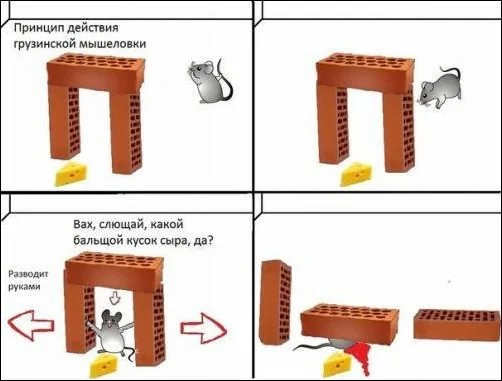 Принцип действия грузинской мышеловки

Вах, слющай, какой бальщой кусок сыра, да?

Разводит руками