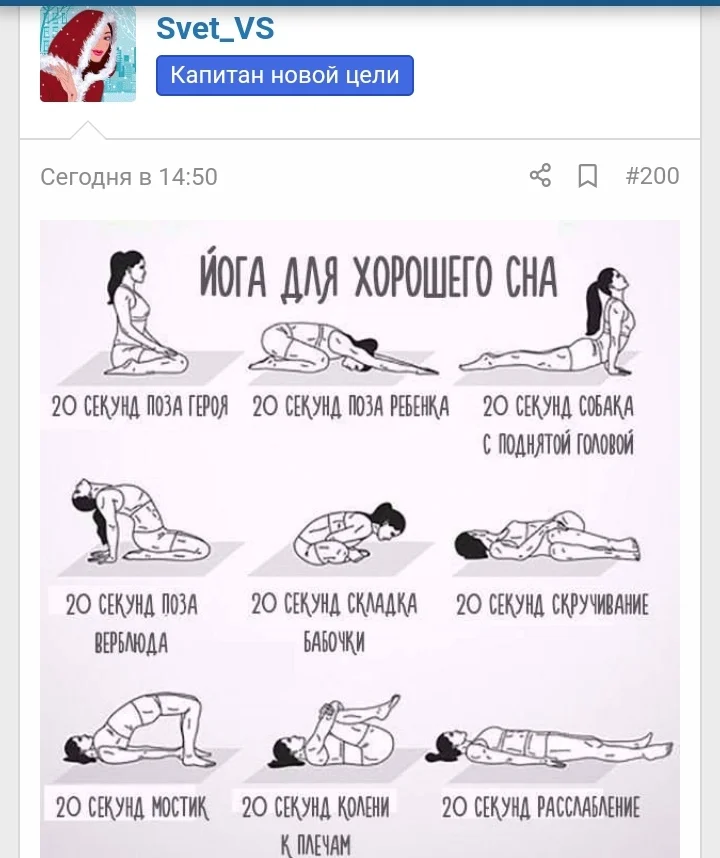 Svet_VS
Капитан новой цели

Сегодня в 14:50 #200

ЙОГА ДЛЯ ХОРОШЕГО СНА

20 СЕКУНД ПОЗА ГЕРОЯ

20 СЕКУНД ПОЗА РЕБЕНКА

20 СЕКУНД СОБАКА С ПОДНЯТОЙ ГОЛОВОЙ

20 СЕКУНД ПОЗА ВЕРБЛЮДА

20 СЕКУНД СКЛАДКА БАБОЧКИ

20 СЕКУНД СКРУЧИВАНИЕ

20 СЕКУНД МОСТИК

20 СЕКУНД КОЛЕНИ К ПЛЕЧАМ

20 СЕКУНД РАССЛАБЛЕНИЕ